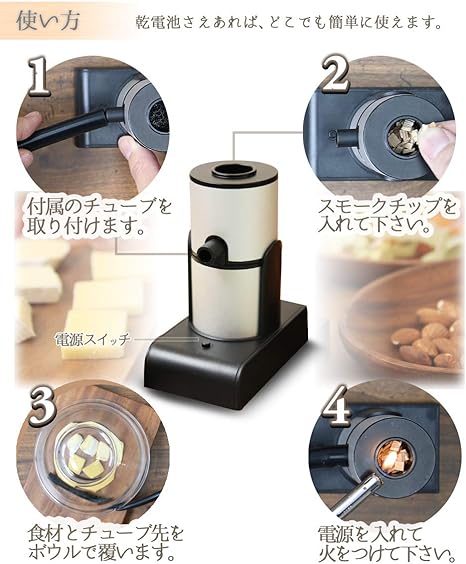 使い方

乾電池さえあれば、どこでも簡単に使えます。

1

付属のチューブを取り付けます。

2

スモークチップを入れて下さい。

電源スイッチ

3

食材とチューブ先をボウルで覆います。

4

電源を入れて火をつけて下さい。