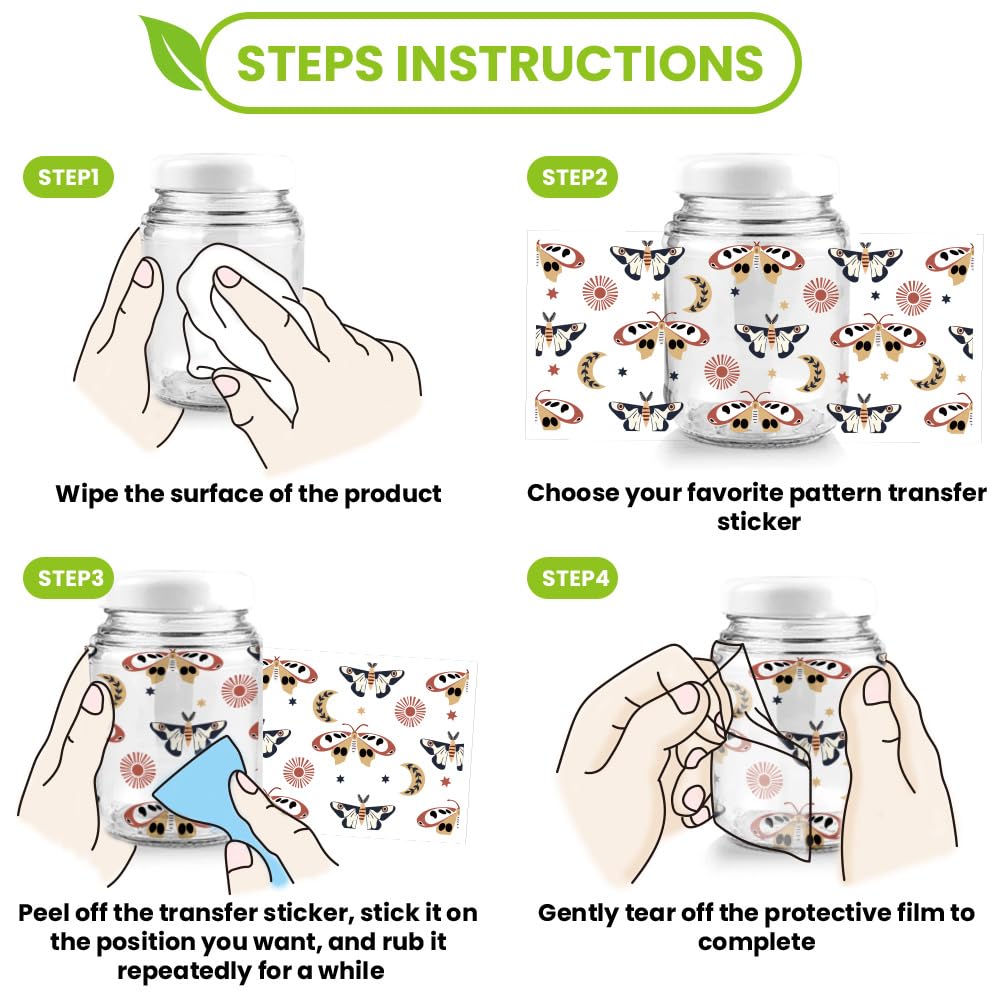 STEPS INSTRUCTIONS

STEP1

Wipe the surface of the product

STEP2

Choose your favorite pattern transfer sticker

STEP3

Peel off the transfer sticker, stick it on the position you want, and rub it repeatedly for a while

STEP4

Gently tear off the protective film to complete