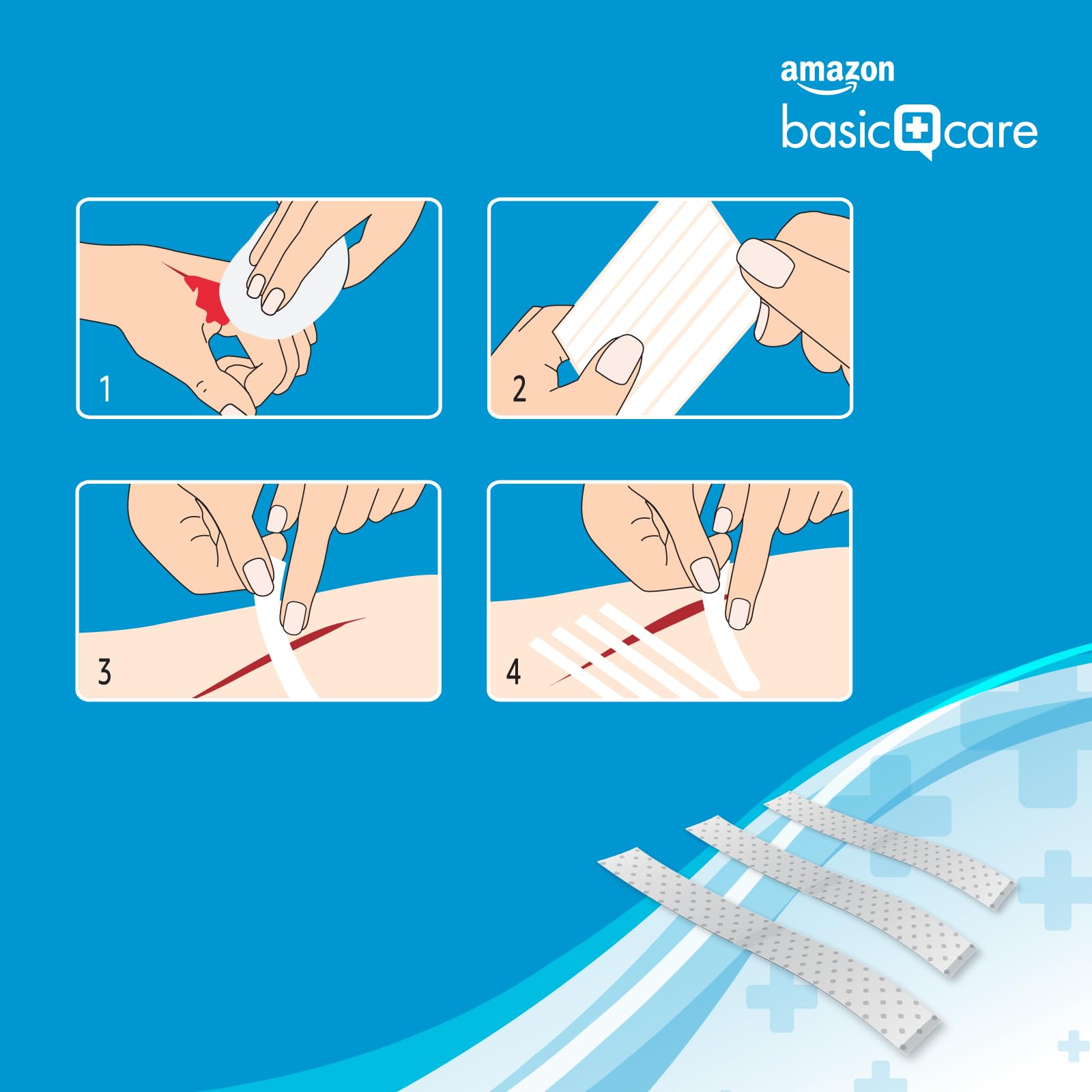 amazon
basic care

1

2

3

4