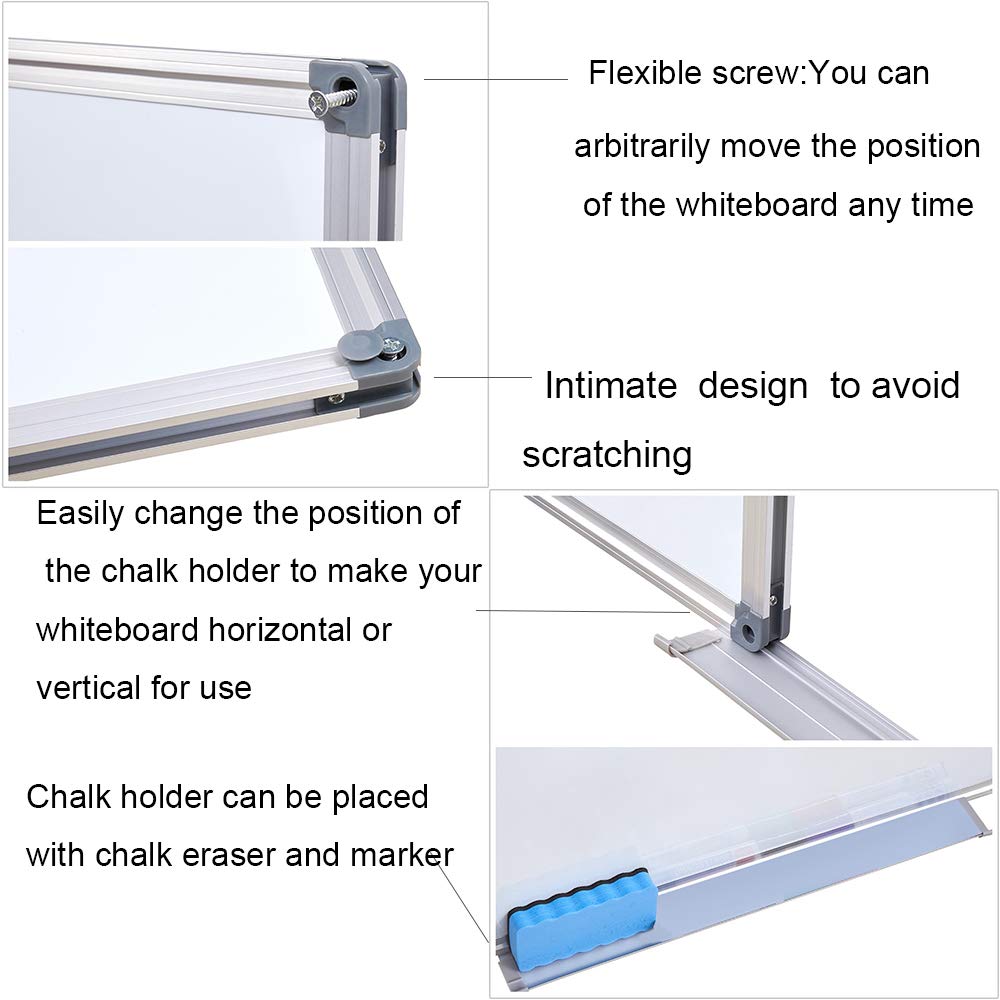 Flexible screw:You can arbitrarily move the position of the whiteboard any time

Intimate design to avoid scratching

Easily change the position of the chalk holder to make your whiteboard horizontal or vertical for use

Chalk holder can be placed with chalk eraser and marker