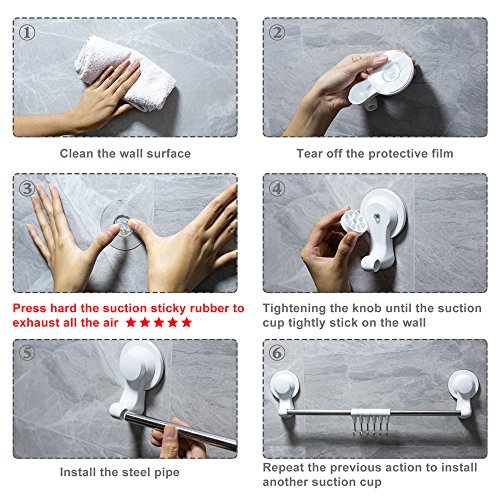 ①

Clean the wall surface

②

Tear off the protective film

③

Press hard the suction sticky rubber to exhaust all the air ★★★★★

④

Tightening the knob until the suction cup tightly stick on the wall

⑤

Install the steel pipe

⑥

Repeat the previous action to install another suction cup