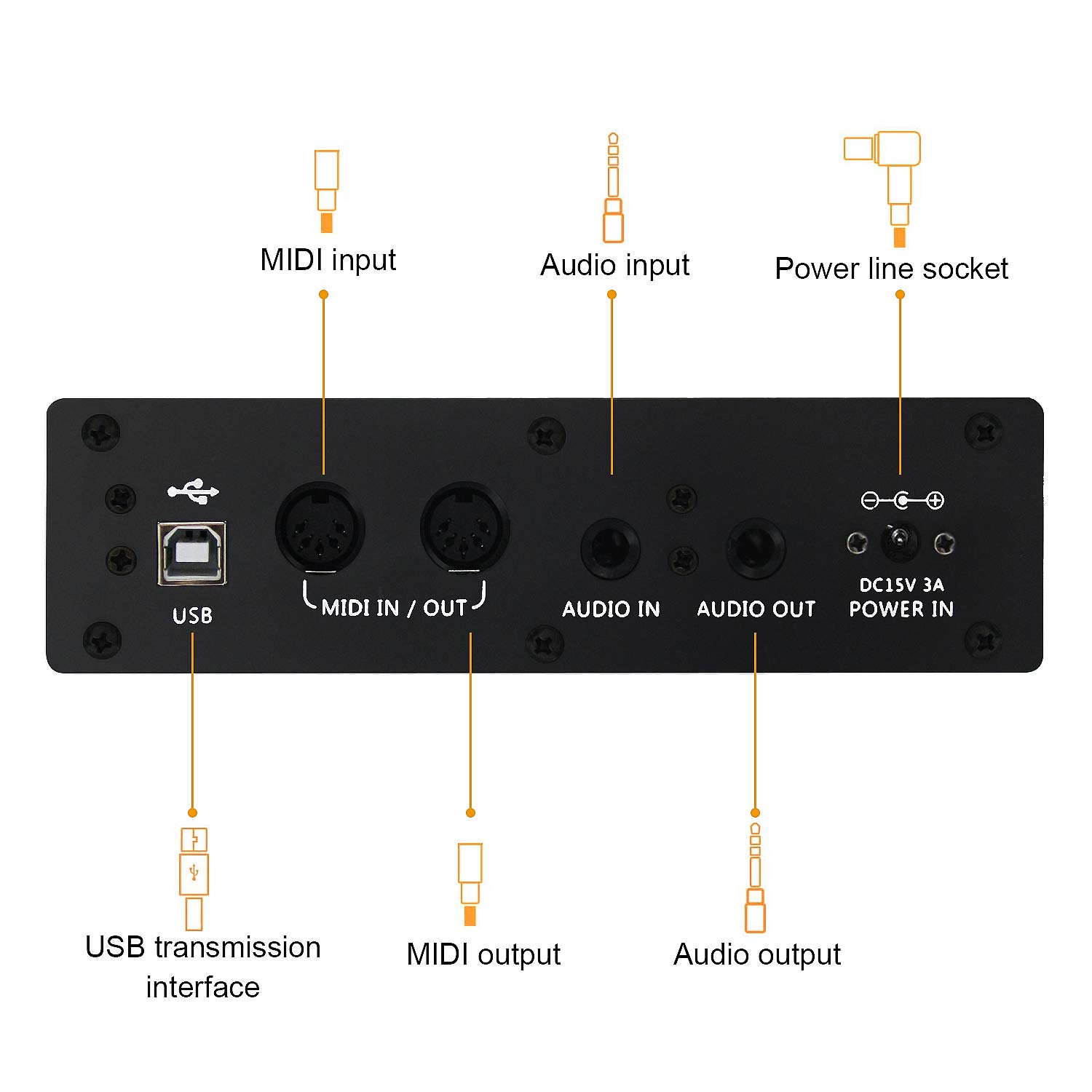 MIDI input

Audio input

Power line socket

USB

MIDI IN / OUT

AUDIO IN

AUDIO OUT

DC15V 3A
POWER IN

USB transmission interface

MIDI output

Audio output