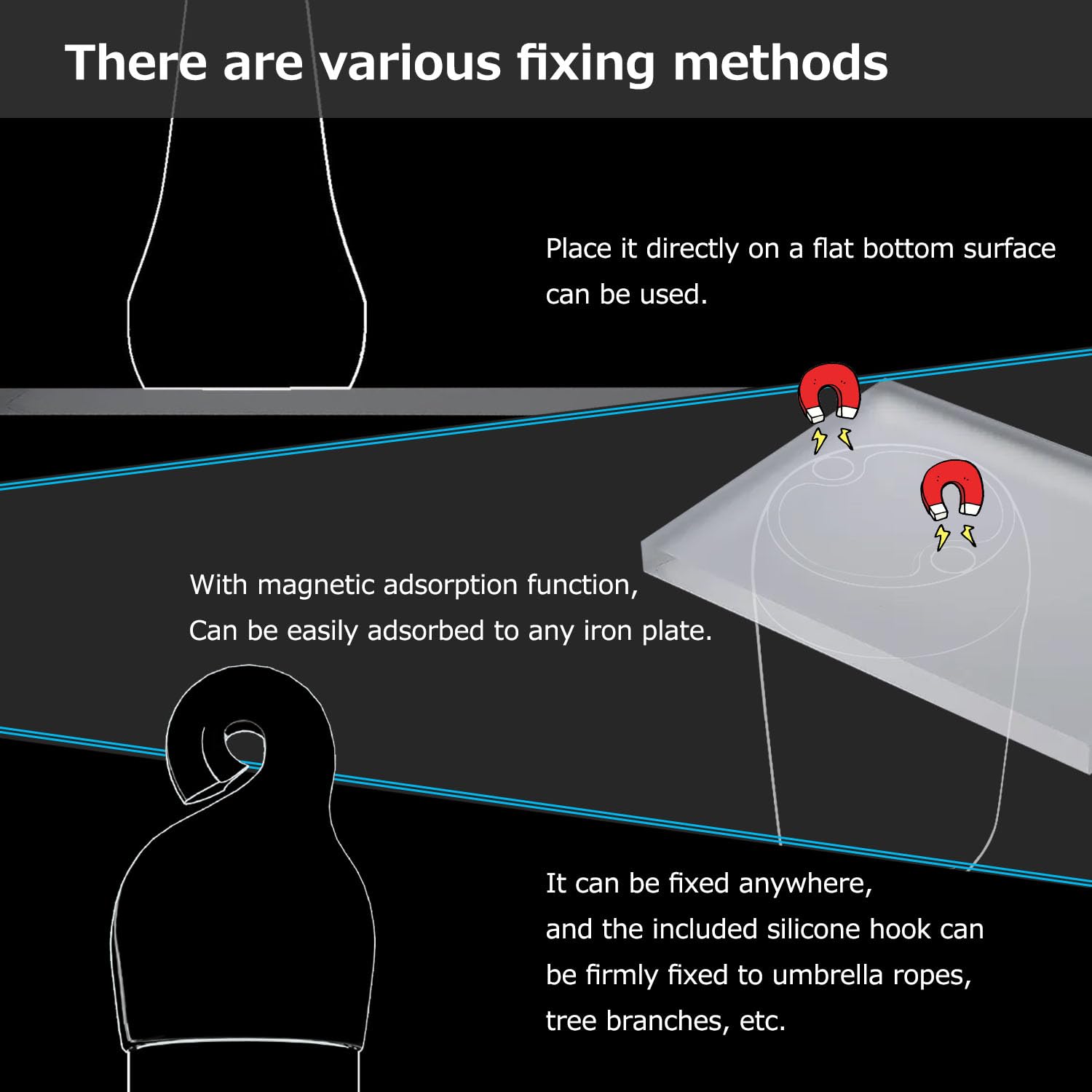 There are various fixing methods

Place it directly on a flat bottom surface can be used.

With magnetic adsorption function,
Can be easily adsorbed to any iron plate.

It can be fixed anywhere,
and the included silicone hook can be firmly fixed to umbrella ropes, tree branches, etc.