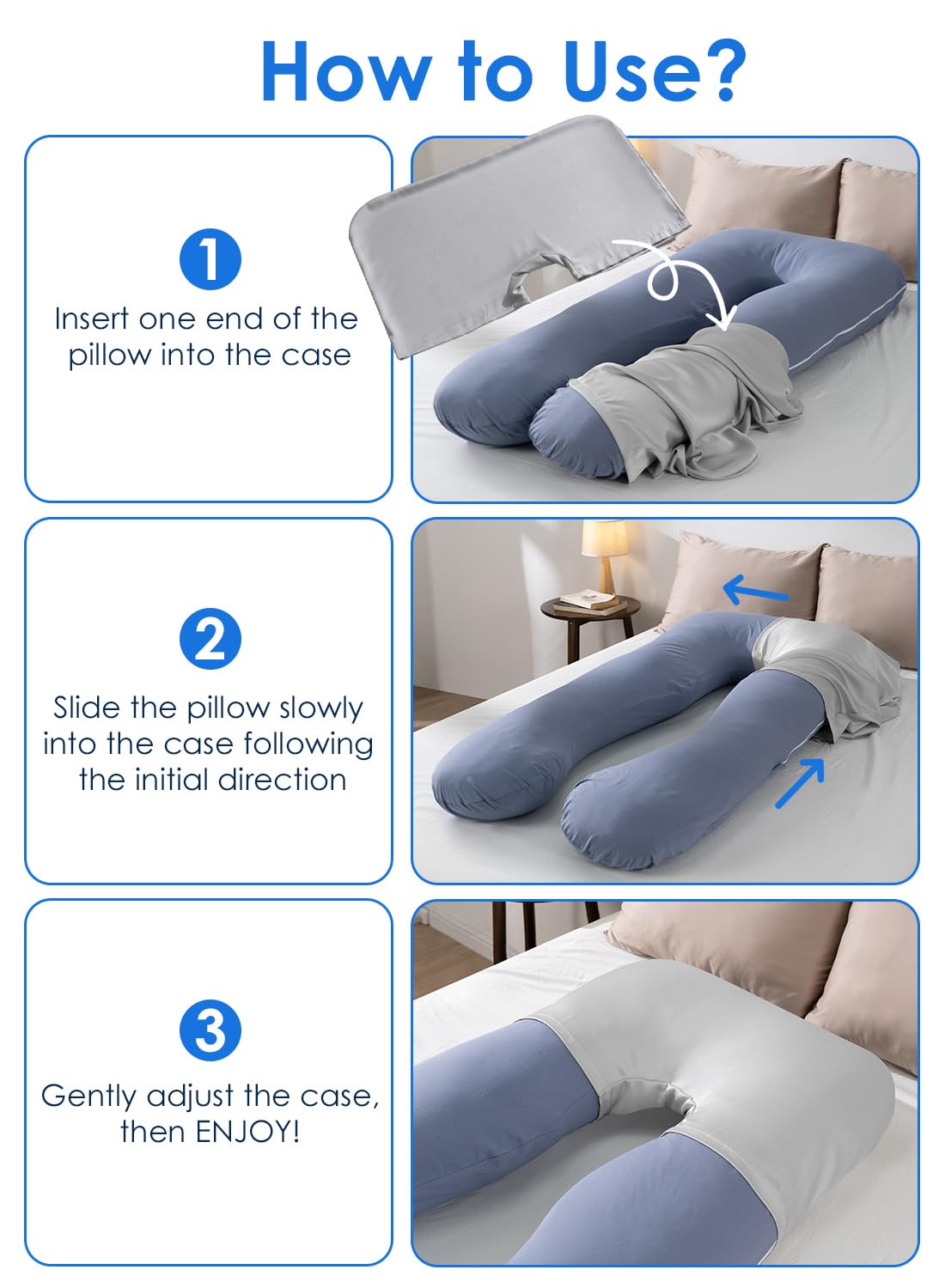 How to Use?

1
Insert one end of the pillow into the case

2
Slide the pillow slowly into the case following the initial direction

3
Gently adjust the case, then ENJOY!