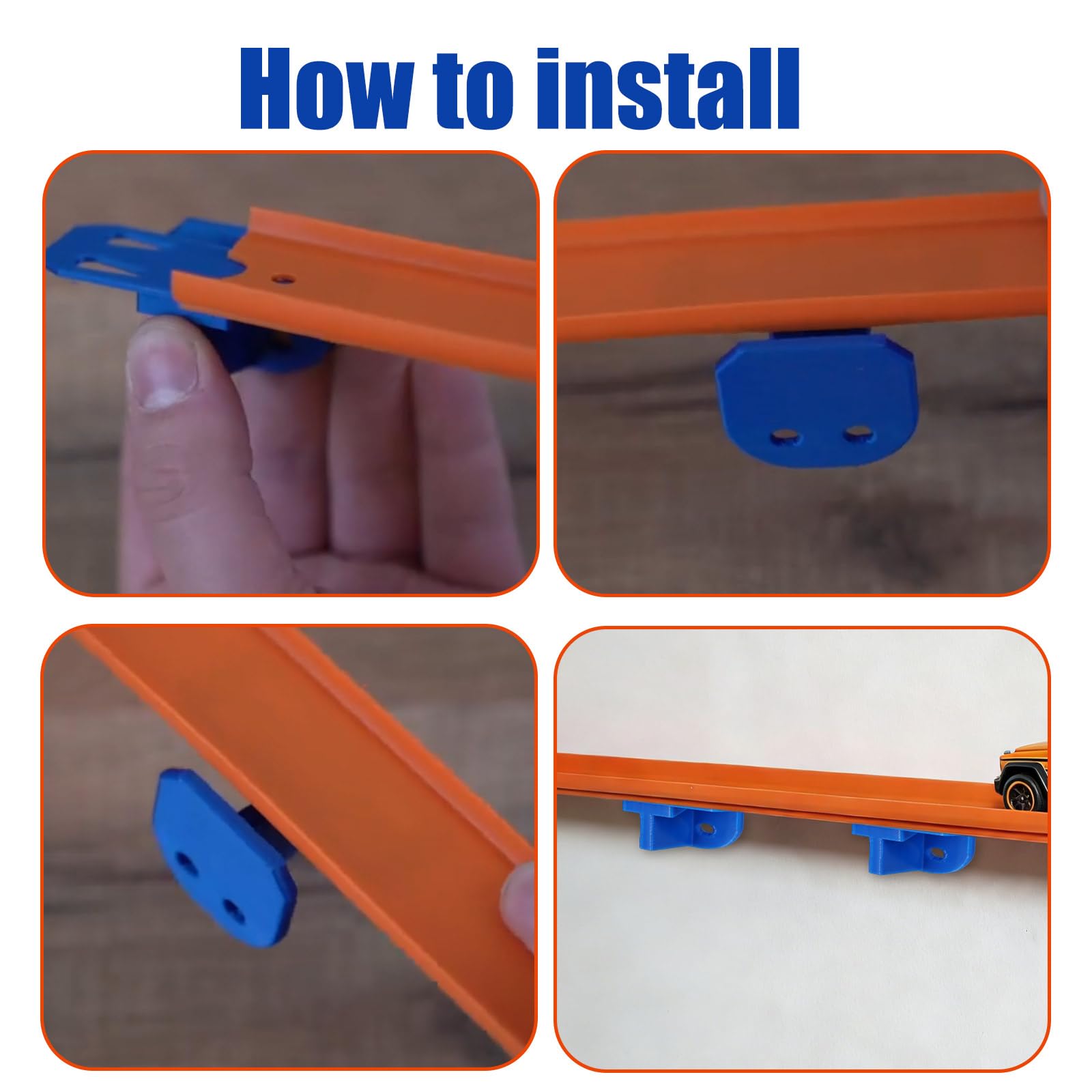 How to install