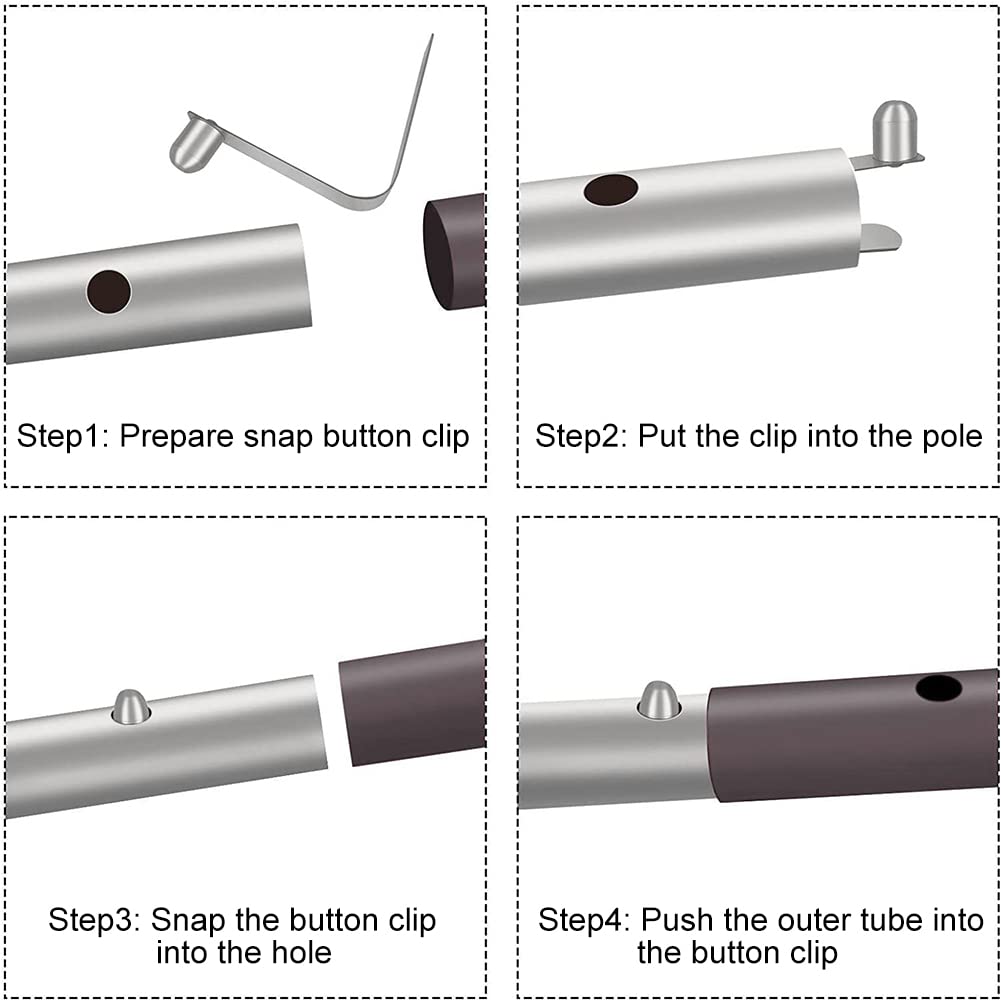 Step1: Prepare snap button clip

Step2: Put the clip into the pole

Step3: Snap the button clip into the hole

Step4: Push the outer tube into the button clip