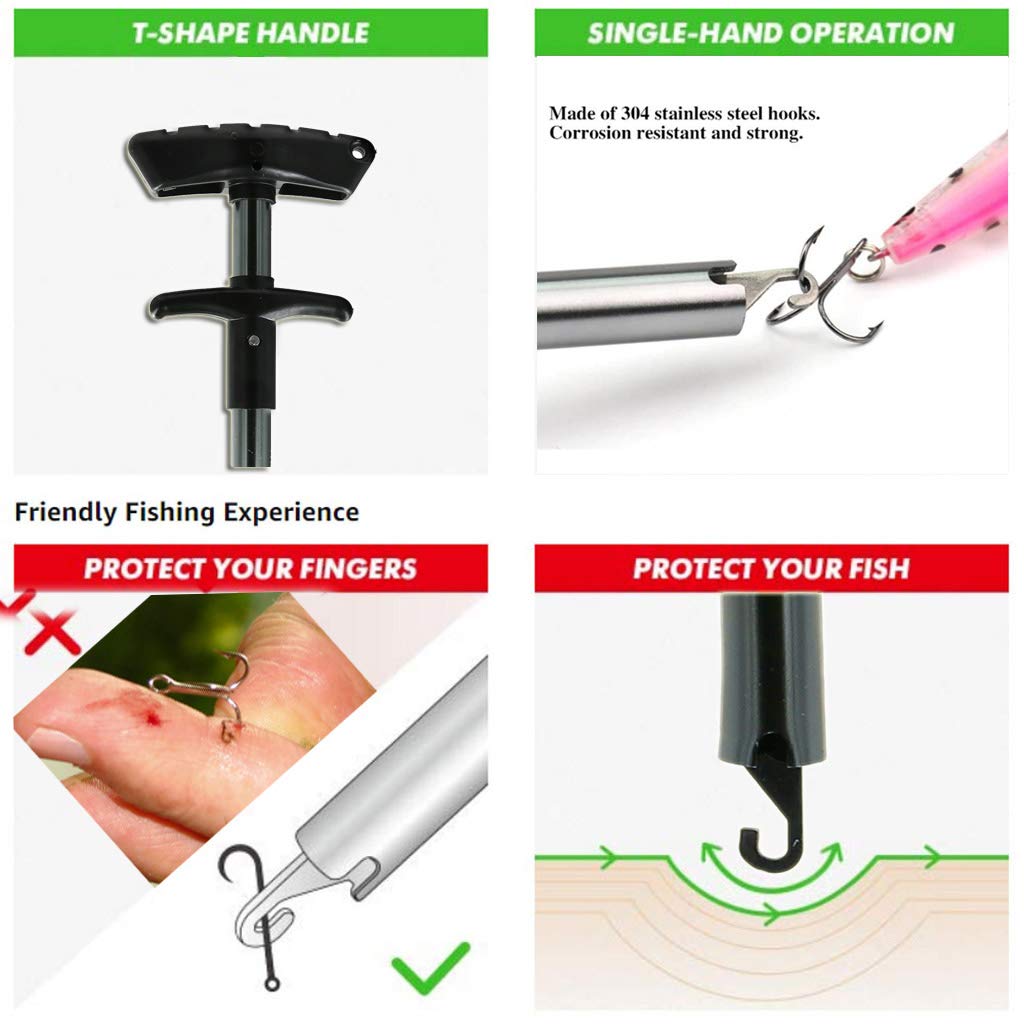 T-SHAPE HANDLE

SINGLE-HAND OPERATION

Made of 304 stainless steel hooks.
Corrosion resistant and strong.

Friendly Fishing Experience

PROTECT YOUR FINGERS

PROTECT YOUR FISH