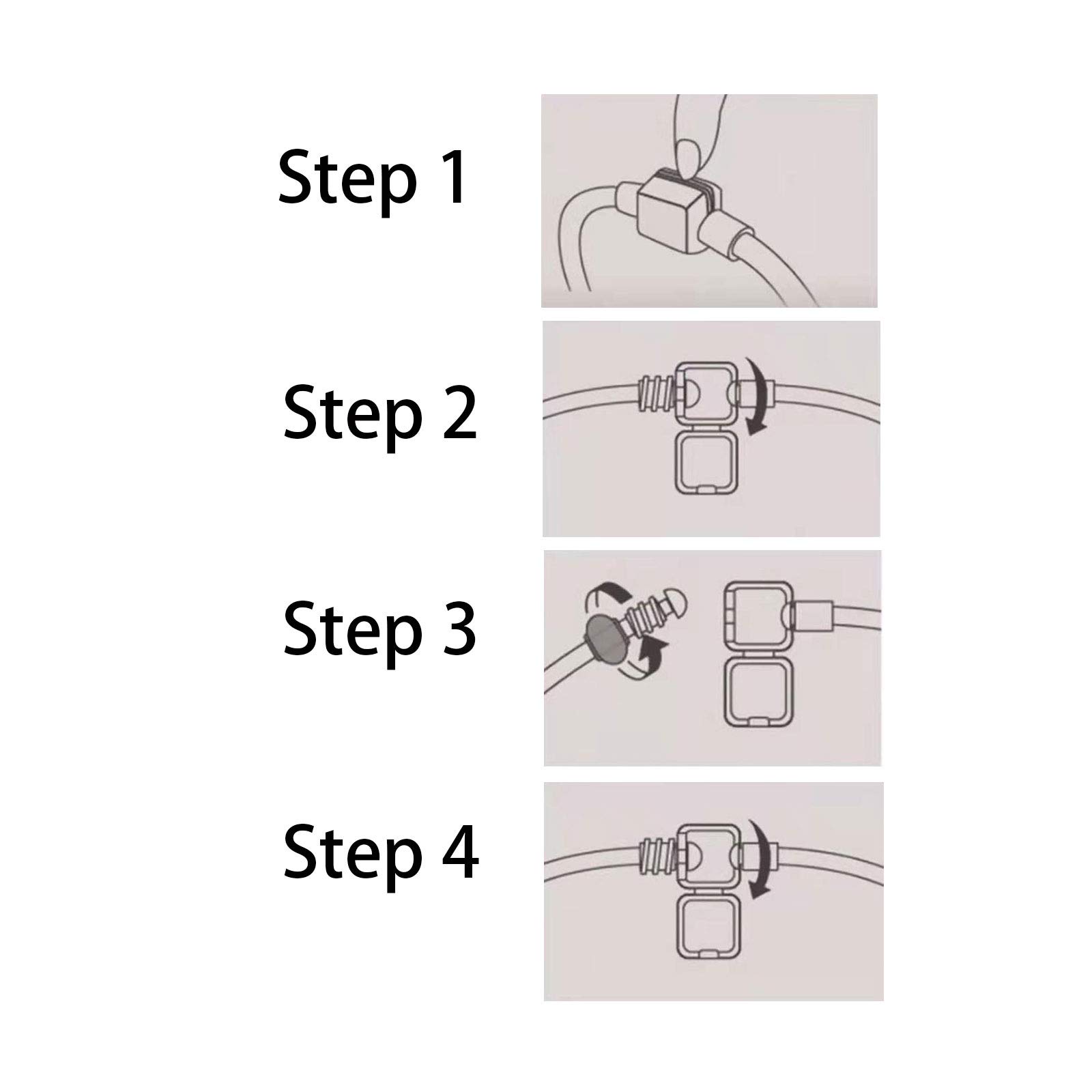 Step 1

Step 2

Step 3

Step 4