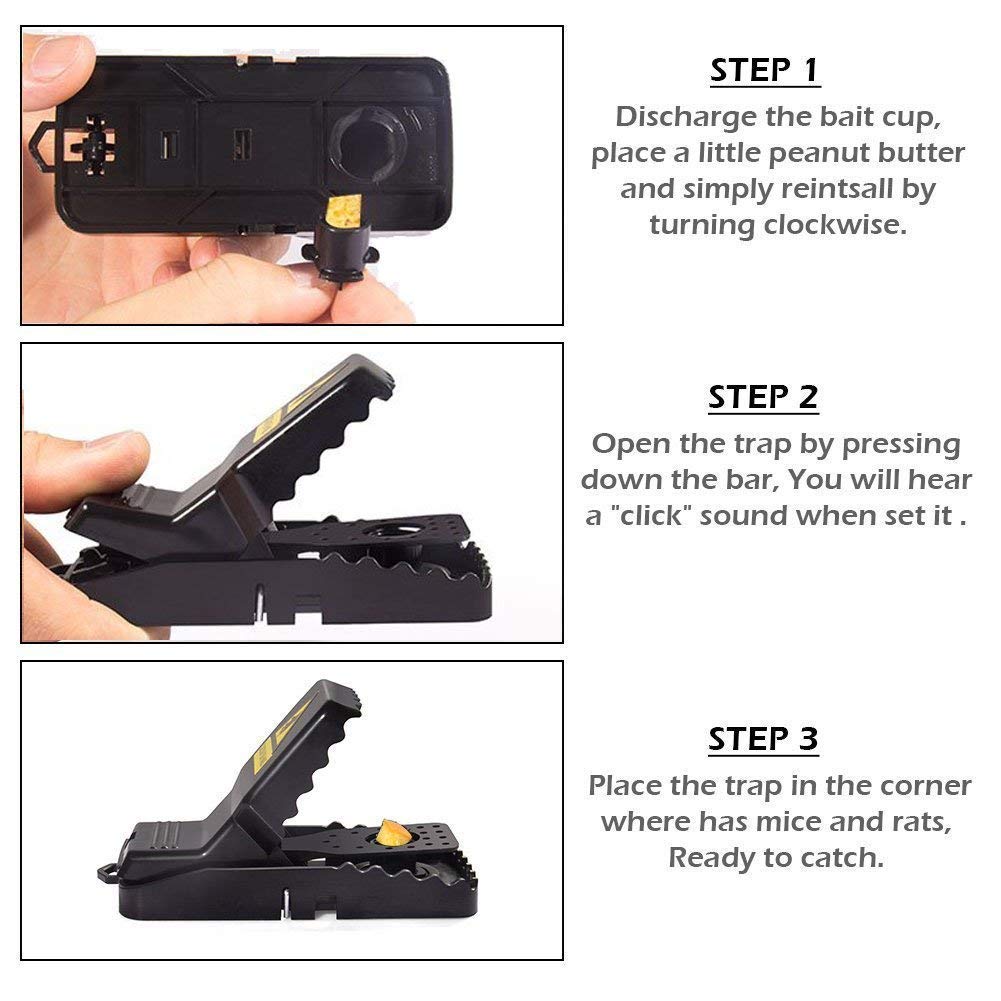 STEP 1
Discharge the bait cup, place a little peanut butter and simply reintsall by turning clockwise.

STEP 2
Open the trap by pressing down the bar, You will hear a "click" sound when set it .

STEP 3
Place the trap in the corner where has mice and rats, Ready to catch.