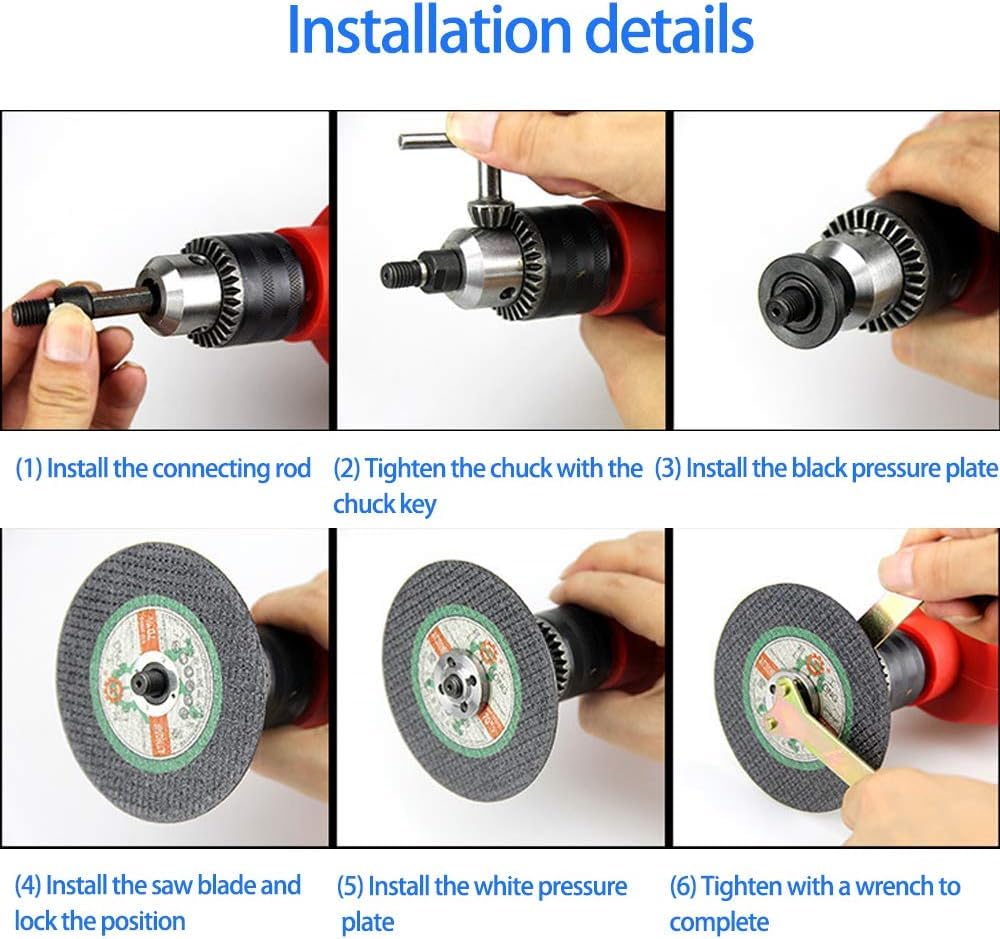 Installation details

(1) Install the connecting rod

(2) Tighten the chuck with the chuck key

(3) Install the black pressure plate

(4) Install the saw blade and lock the position

(5) Install the white pressure plate

(6) Tighten with a wrench to complete