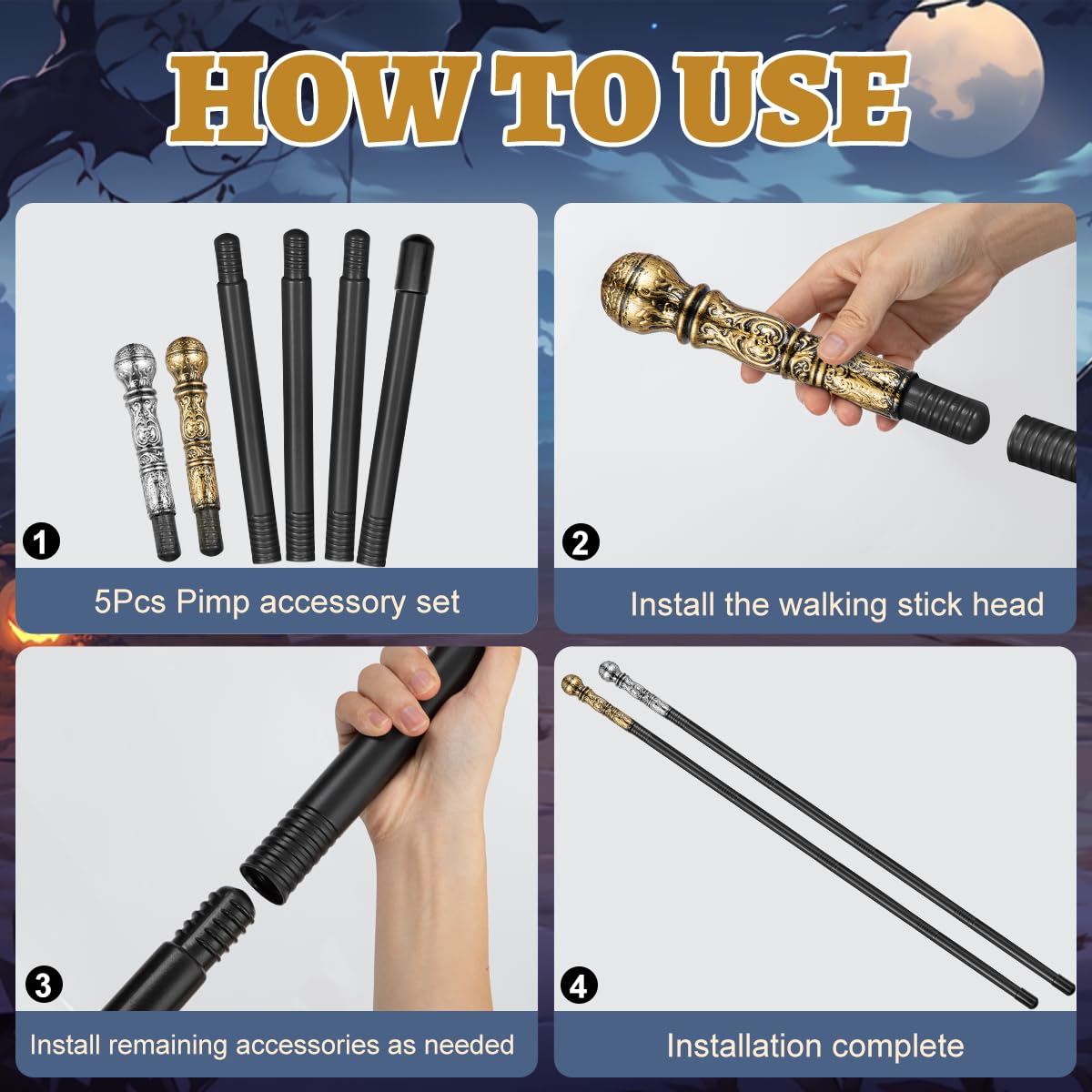 HOW TO USE

1

5Pcs Pimp accessory set

2

Install the walking stick head

3

Install remaining accessories as needed

4

Installation complete