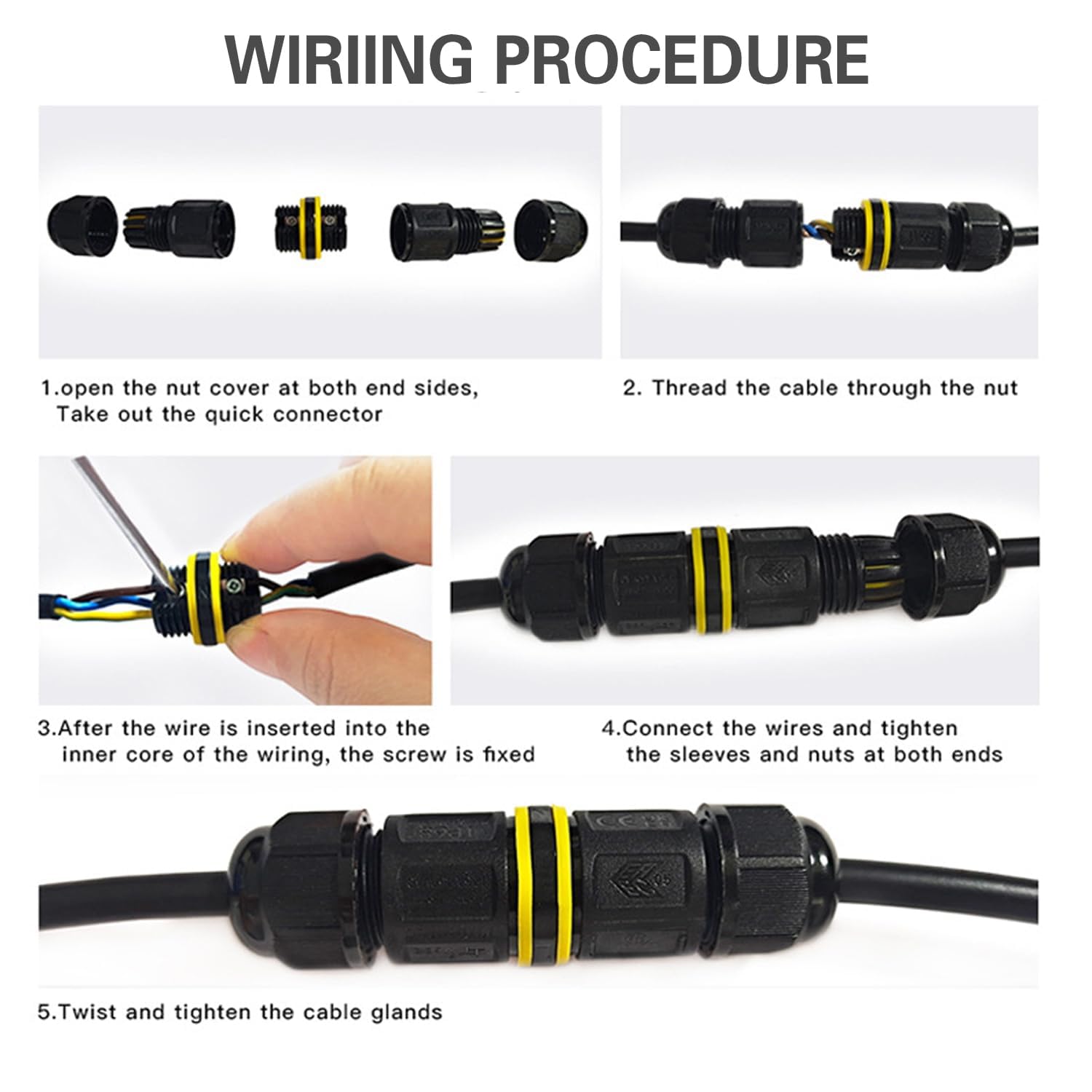 WIRIING PROCEDURE

1.open the nut cover at both end sides, Take out the quick connector

2. Thread the cable through the nut

3.After the wire is inserted into the inner core of the wiring, the screw is fixed

4.Connect the wires and tighten the sleeves and nuts at both ends

5.Twist and tighten the cable glands