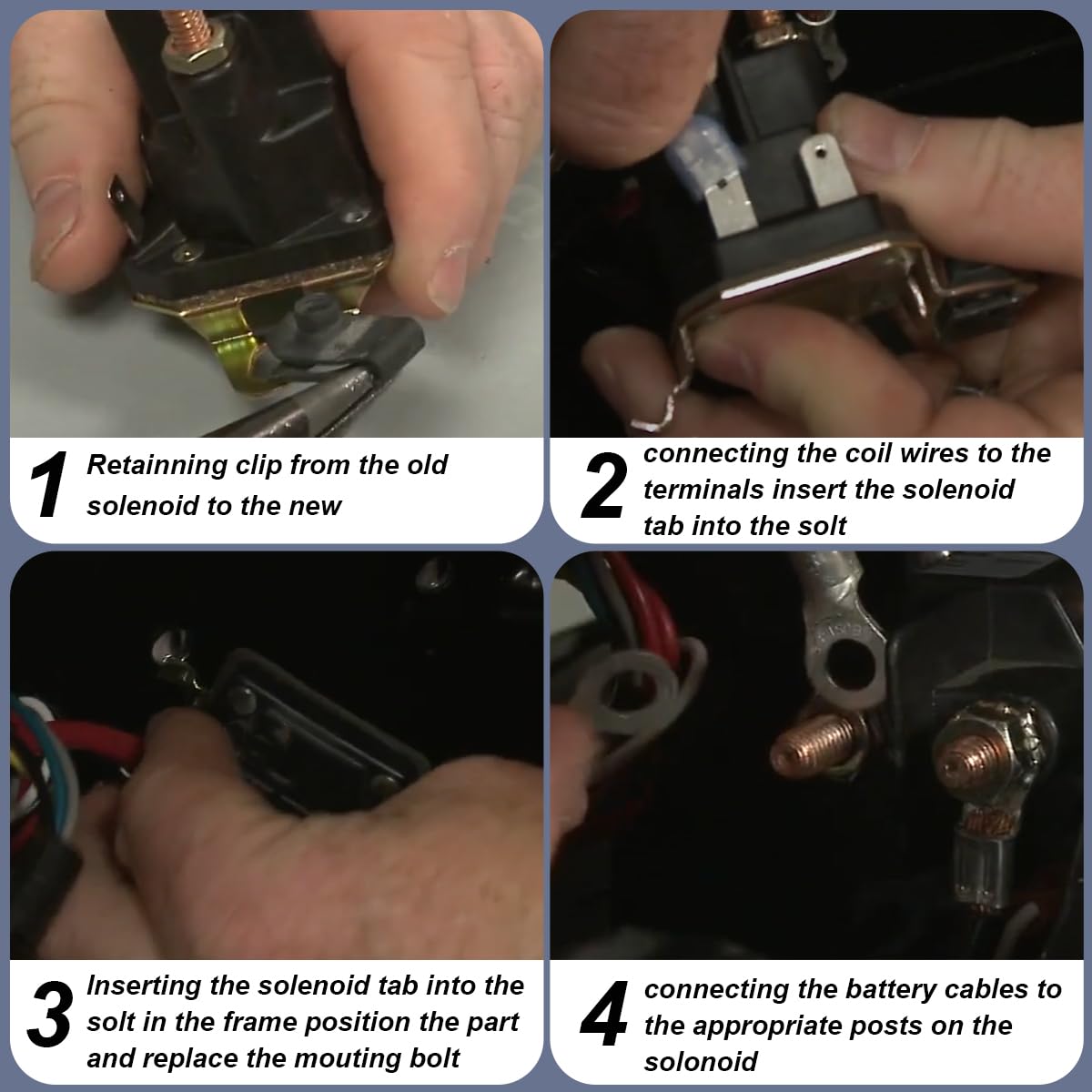 1 Retainning clip from the old solenoid to the new

2 connecting the coil wires to the terminals insert the solenoid tab into the solt

3 Inserting the solenoid tab into the solt in the frame position the part and replace the mouting bolt

4 connecting the battery cables to the appropriate posts on the solonoid