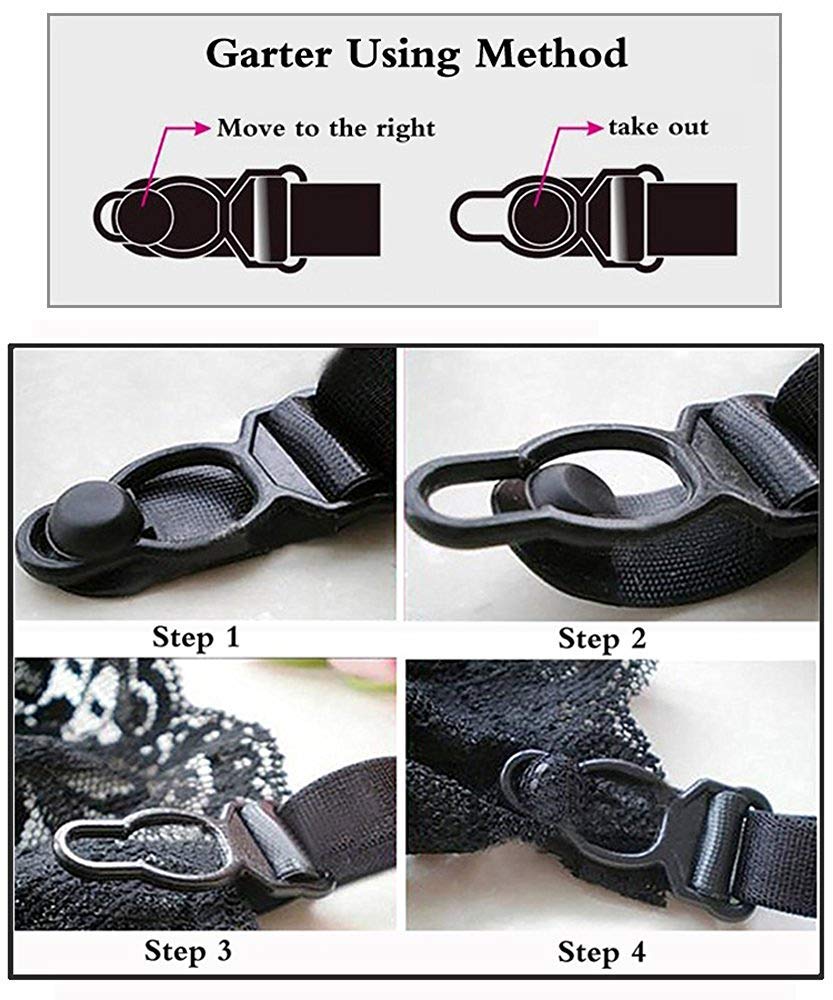 Garter Using Method

Move to the right

take out

Step 1

Step 2

Step 3

Step 4