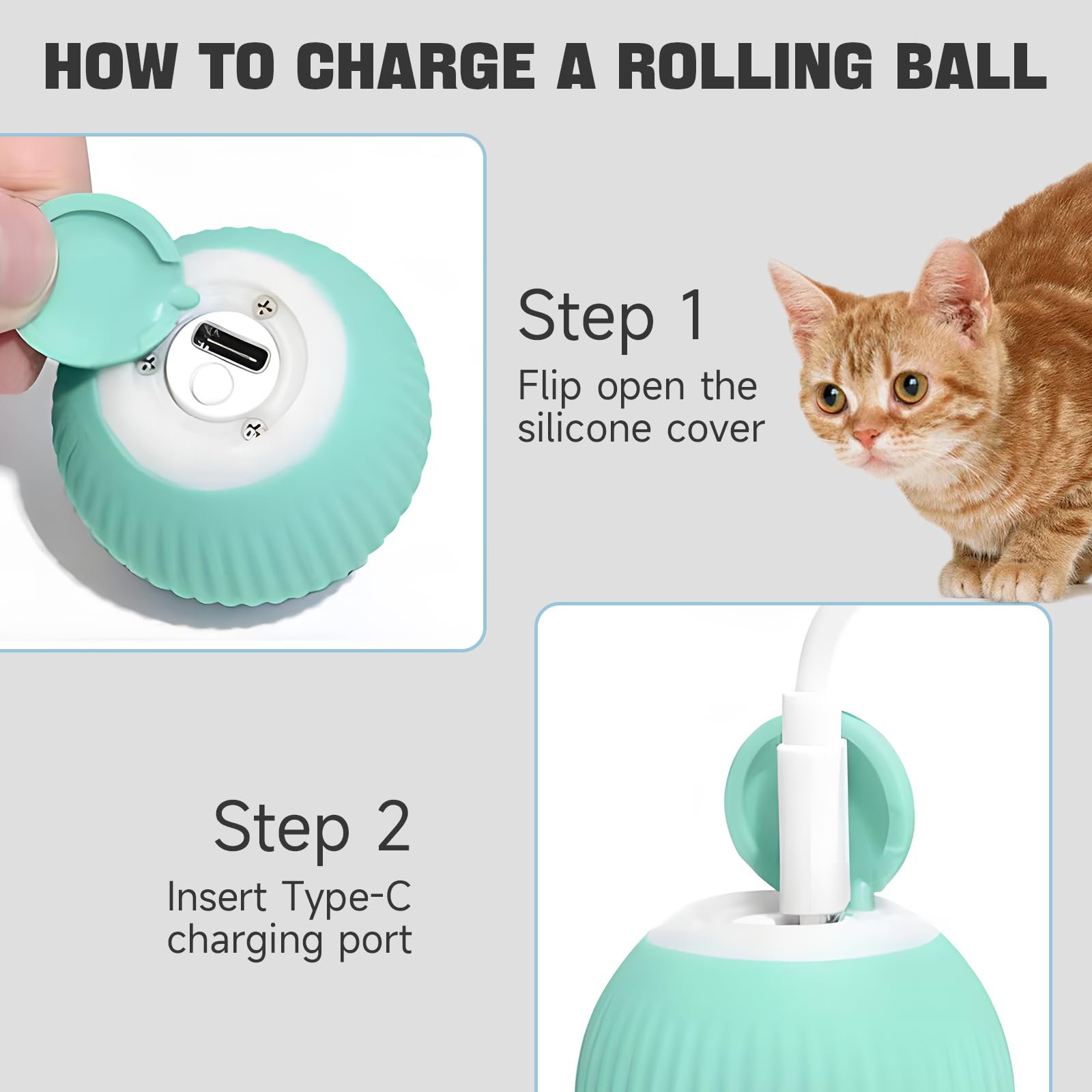 HOW TO CHARGE A ROLLING BALL

Step 1
Flip open the silicone cover

Step 2
Insert Type-C charging port