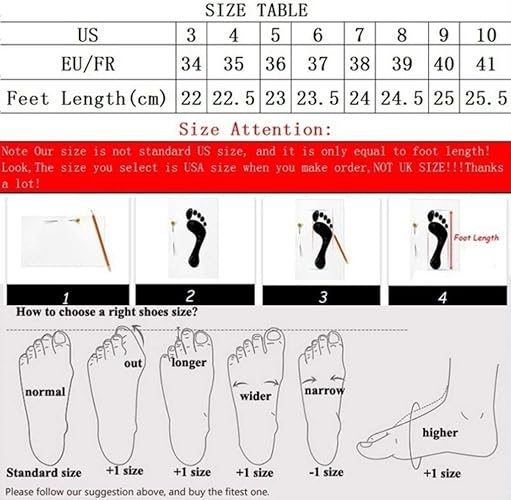 SIZE TABLE

| US | 3 | 4 | 5 | 6 | 7 | 8 | 9 | 10 |
|---|---|---|---|---|---|---|---|---|
| EU/FR | 34 | 35 | 36 | 37 | 38 | 39 | 40 | 41 |
| Feet Length(cm) | 22 | 22.5 | 23 | 23.5 | 24 | 24.5 | 25 | 25.5 |

Size Attention:

Note Our size is not standard US size, and it is only equal to foot length! Look,The size you select is USA size when you make order,NOT UK SIZE!!!Thanks a lot!

Foot Length

1

2

3

4

How to choose a right shoes size?

normal

out

longer

wider

narrow

higher

Standard size

+1 size

+1 size

+1 size

-1 size

+1 size

Please follow our suggestion above, and buy the fitest one.