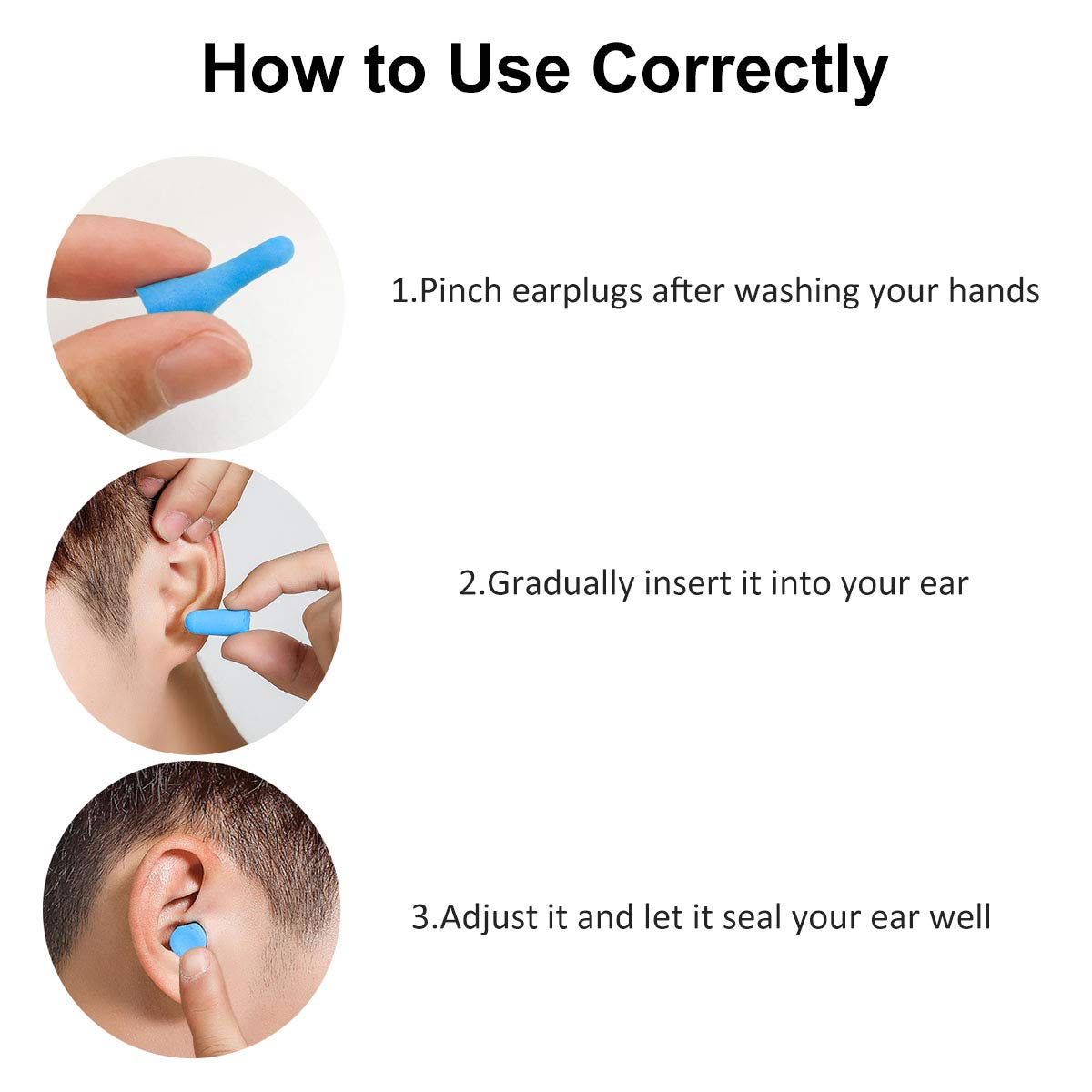 How to Use Correctly

1.Pinch earplugs after washing your hands

2.Gradually insert it into your ear

3.Adjust it and let it seal your ear well