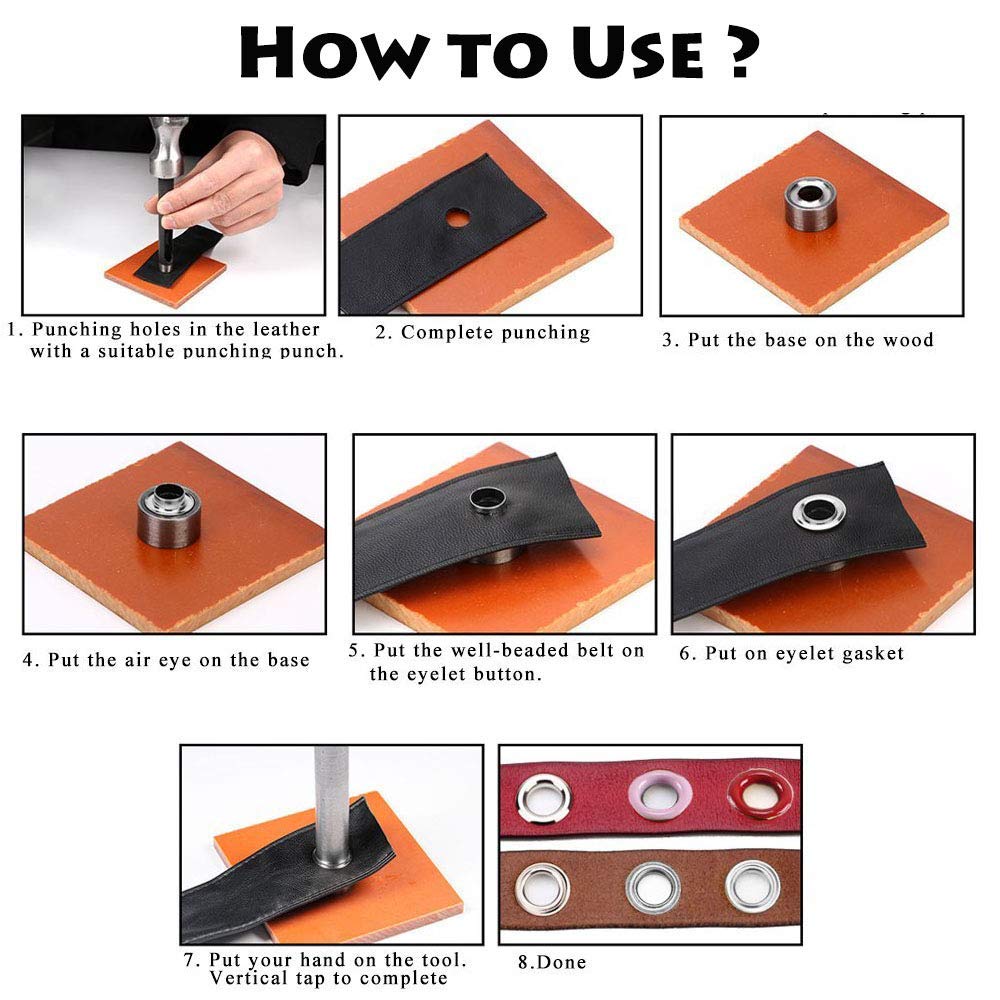 HOW TO USE ?

1. Punching holes in the leather with a suitable punching punch.

2. Complete punching

3. Put the base on the wood

4. Put the air eye on the base

5. Put the well-beaded belt on the eyelet button.

6. Put on eyelet gasket

7. Put your hand on the tool. Vertical tap to complete

8.Done