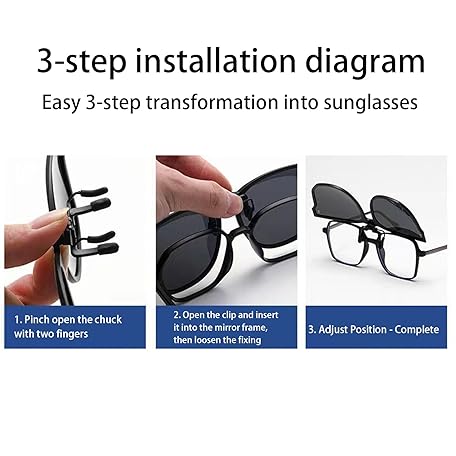 3-step installation diagram

Easy 3-step transformation into sunglasses

1. Pinch open the chuck with two fingers

2. Open the clip and insert it into the mirror frame, then loosen the fixing

3. Adjust Position - Complete