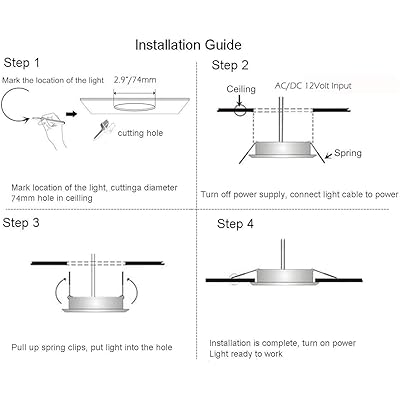 Installation Guide

Step 1

Mark the location of the light

2.9"/74mm

cutting hole

Mark location of the light, cuttinga diameter 74mm hole in ceilling

Step 2

Ceilling

AC/DC 12Volt Input

Spring

Turn off power supply, connect light cable to power

Step 3

Pull up spring clips, put light into the hole

Step 4

Installation is complete, turn on power
Light ready to work