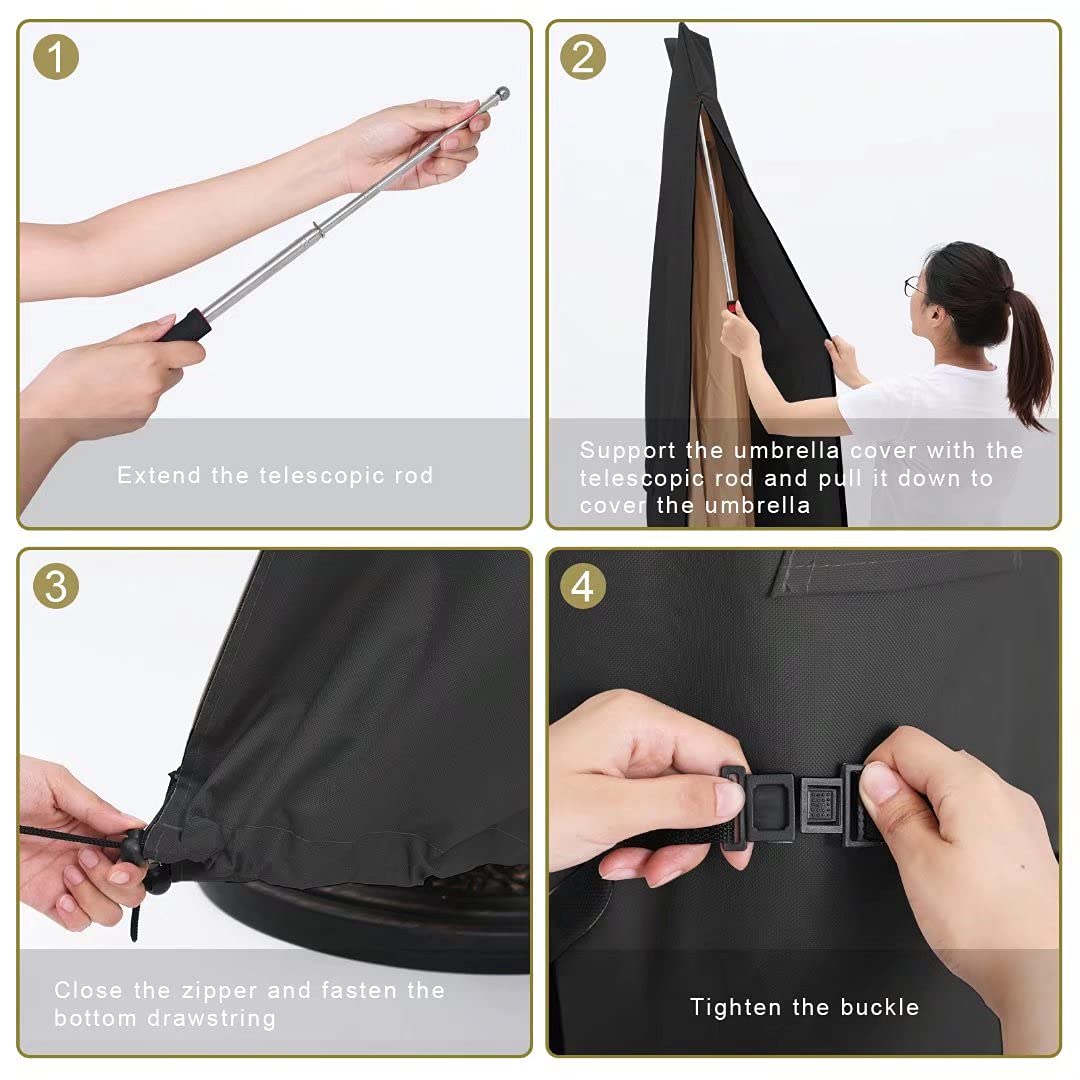 1

Extend the telescopic rod

2

Support the umbrella cover with the telescopic rod and pull it down to cover the umbrella

3

Close the zipper and fasten the bottom drawstring

4

Tighten the buckle