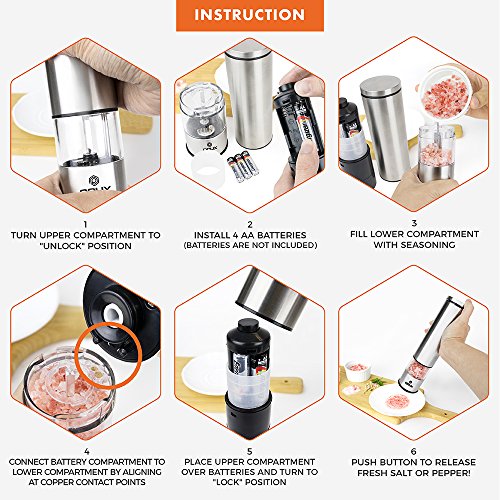 INSTRUCTION

1
TURN UPPER COMPARTMENT TO "UNLOCK" POSITION

2
INSTALL 4 AA BATTERIES
(BATTERIES ARE NOT INCLUDED)

3
FILL LOWER COMPARTMENT WITH SEASONING

4
CONNECT BATTERY COMPARTMENT TO LOWER COMPARTMENT BY ALIGNING AT COPPER CONTACT POINTS

5
PLACE UPPER COMPARTMENT OVER BATTERIES AND TURN TO "LOCK" POSITION

6
PUSH BUTTON TO RELEASE FRESH SALT OR PEPPER!