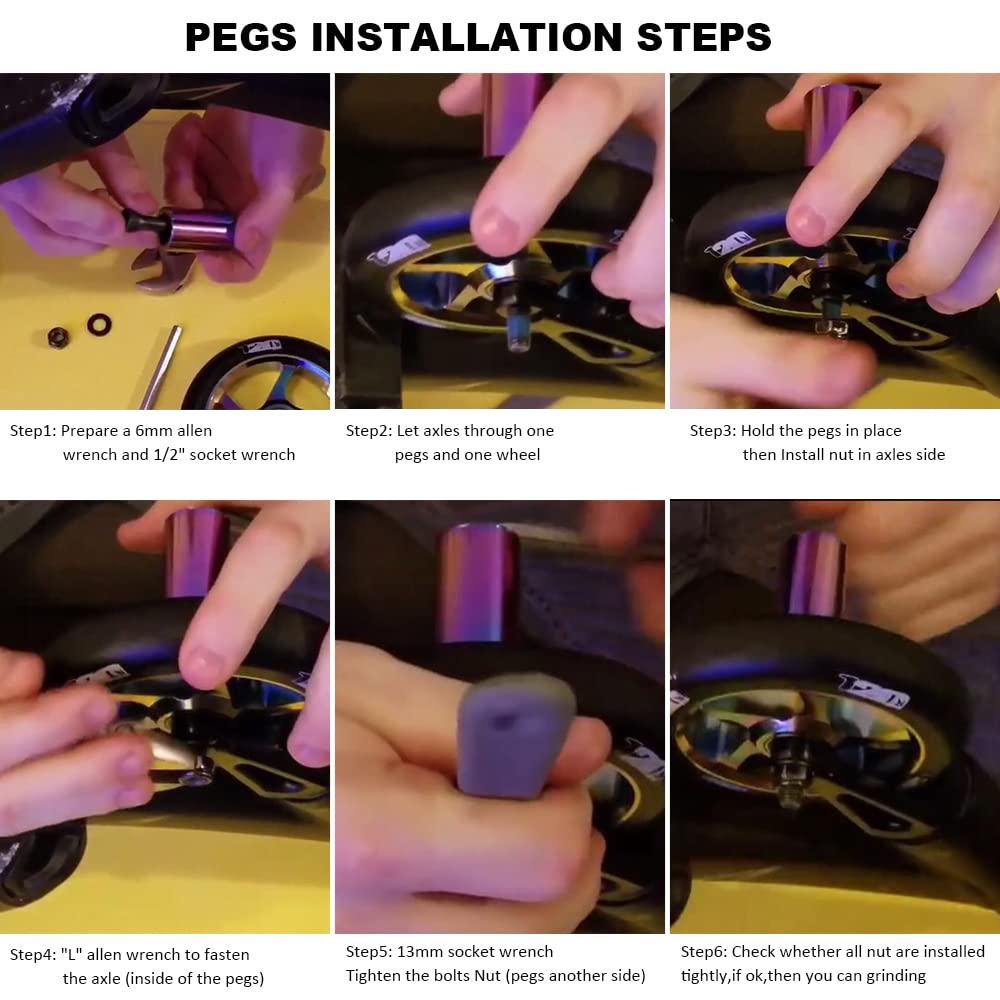 PEGS INSTALLATION STEPS

Step1: Prepare a 6mm allen wrench and 1/2" socket wrench

Step2: Let axles through one pegs and one wheel

Step3: Hold the pegs in place then Install nut in axles side

Step4: "L" allen wrench to fasten the axle (inside of the pegs)

Step5: 13mm socket wrench Tighten the bolts Nut (pegs another side)

Step6: Check whether all nut are installed tightly,if ok,then you can grinding