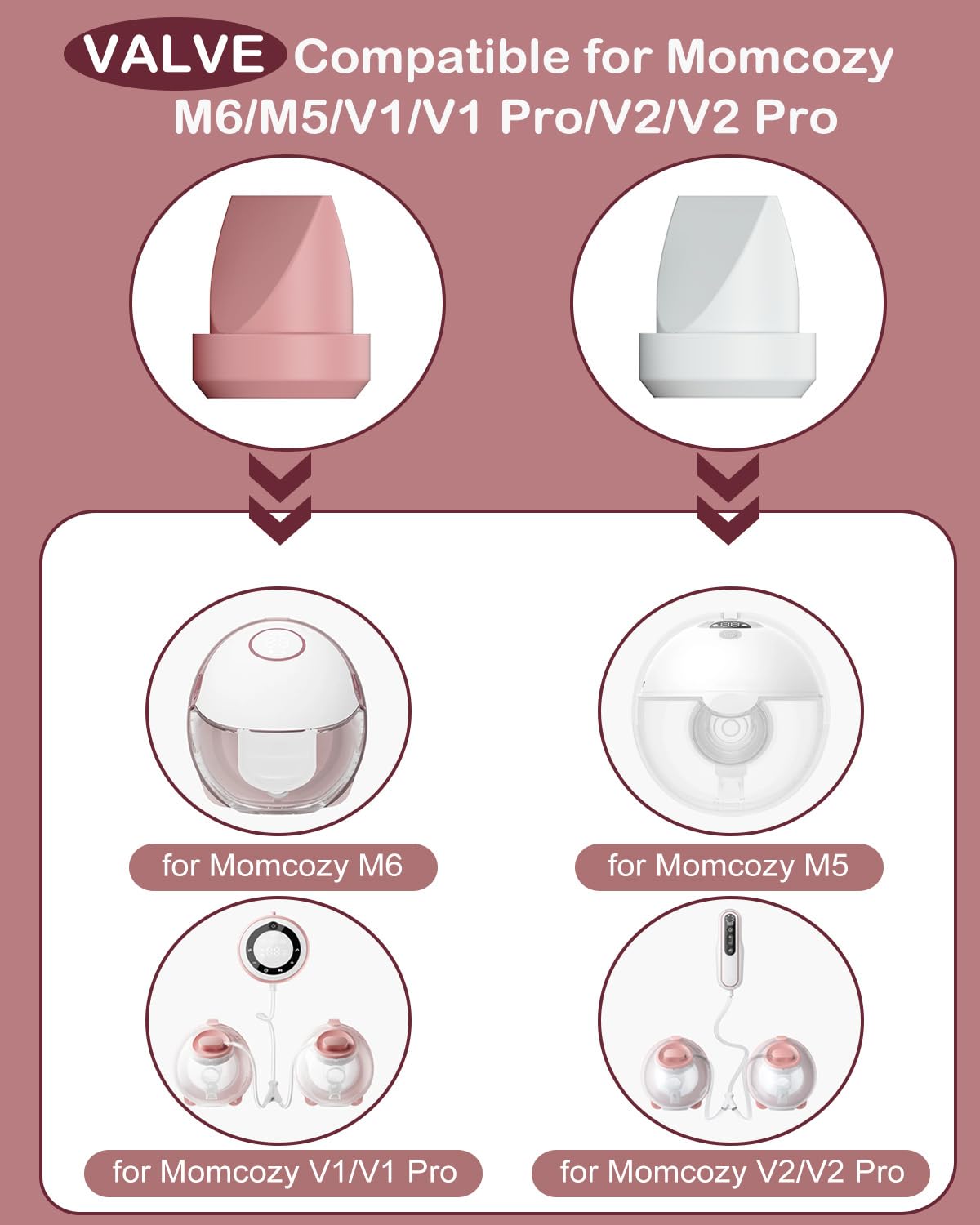 VALVE Compatible for Momcozy M6/M5/V1/V1 Pro/V2/V2 Pro

for Momcozy M6

for Momcozy M5

for Momcozy V1/V1 Pro

for Momcozy V2/V2 Pro