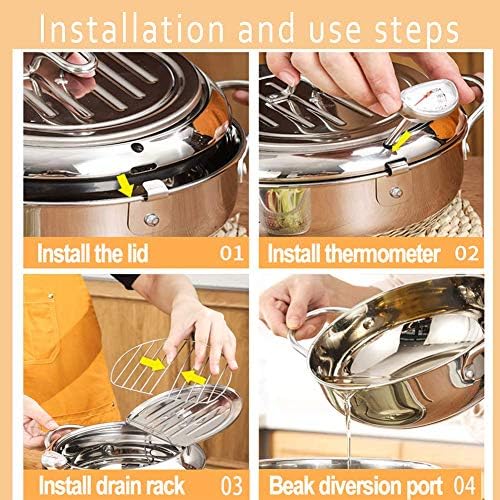 Installation and use steps

Install the lid 01

Install thermometer 02

Install drain rack 03

Beak diversion port 04