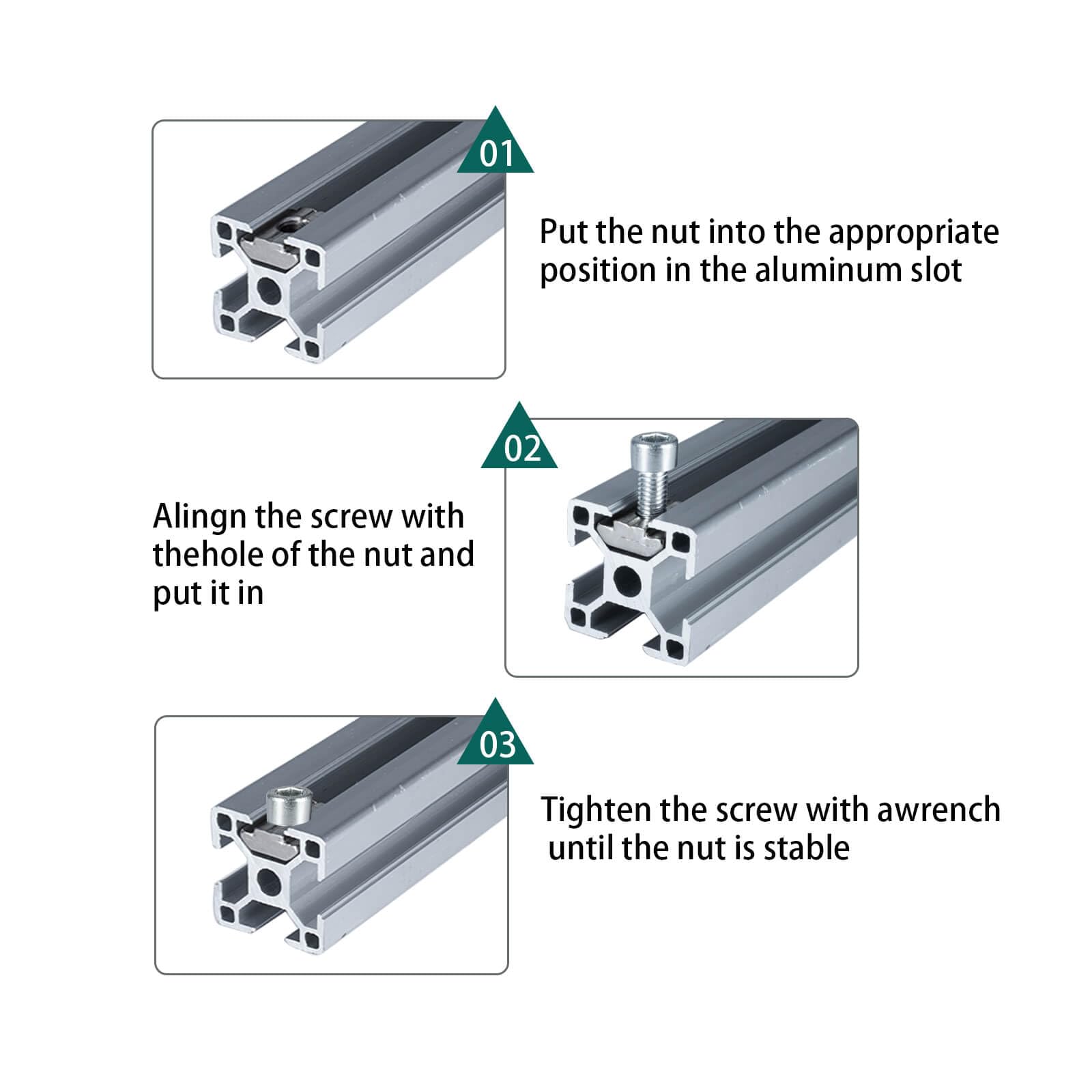 01

Put the nut into the appropriate position in the aluminum slot

02

Alingn the screw with thehole of the nut and put it in

03

Tighten the screw with awrench until the nut is stable