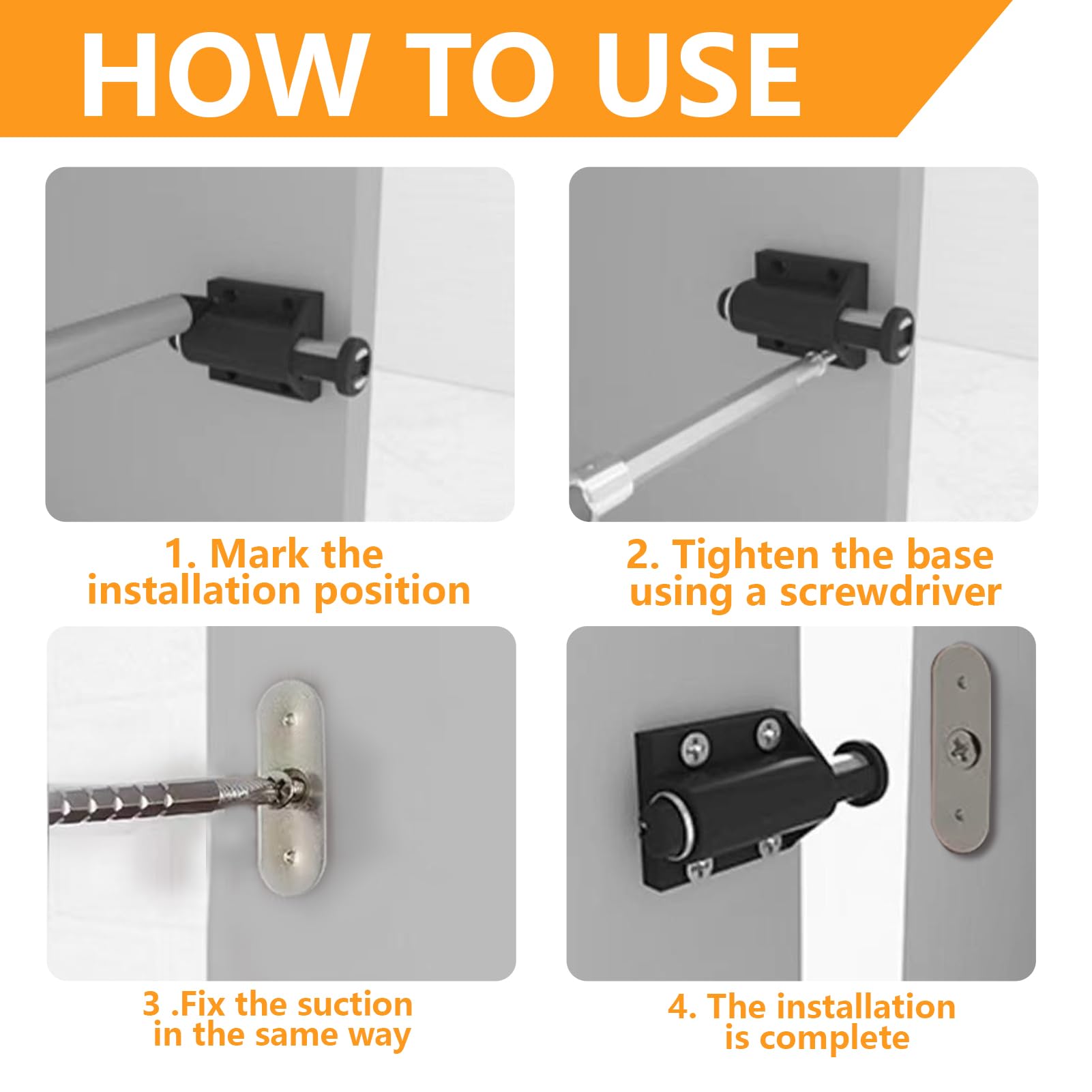 HOW TO USE

1. Mark the installation position

2. Tighten the base using a screwdriver

3 .Fix the suction in the same way

4. The installation is complete