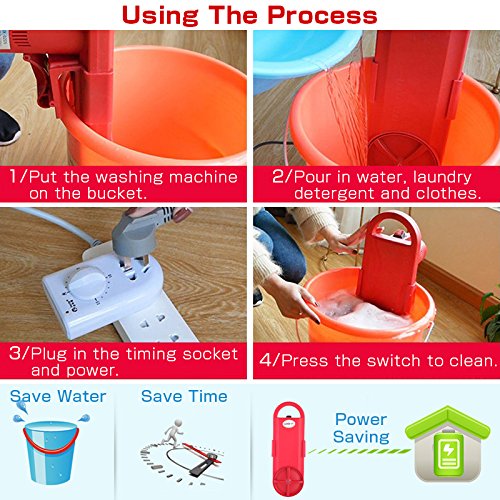 Using The Process

1/Put the washing machine on the bucket.

2/Pour in water, laundry detergent and clothes.

3/Plug in the timing socket and power.

4/Press the switch to clean.

Save Water

Save Time

Power Saving