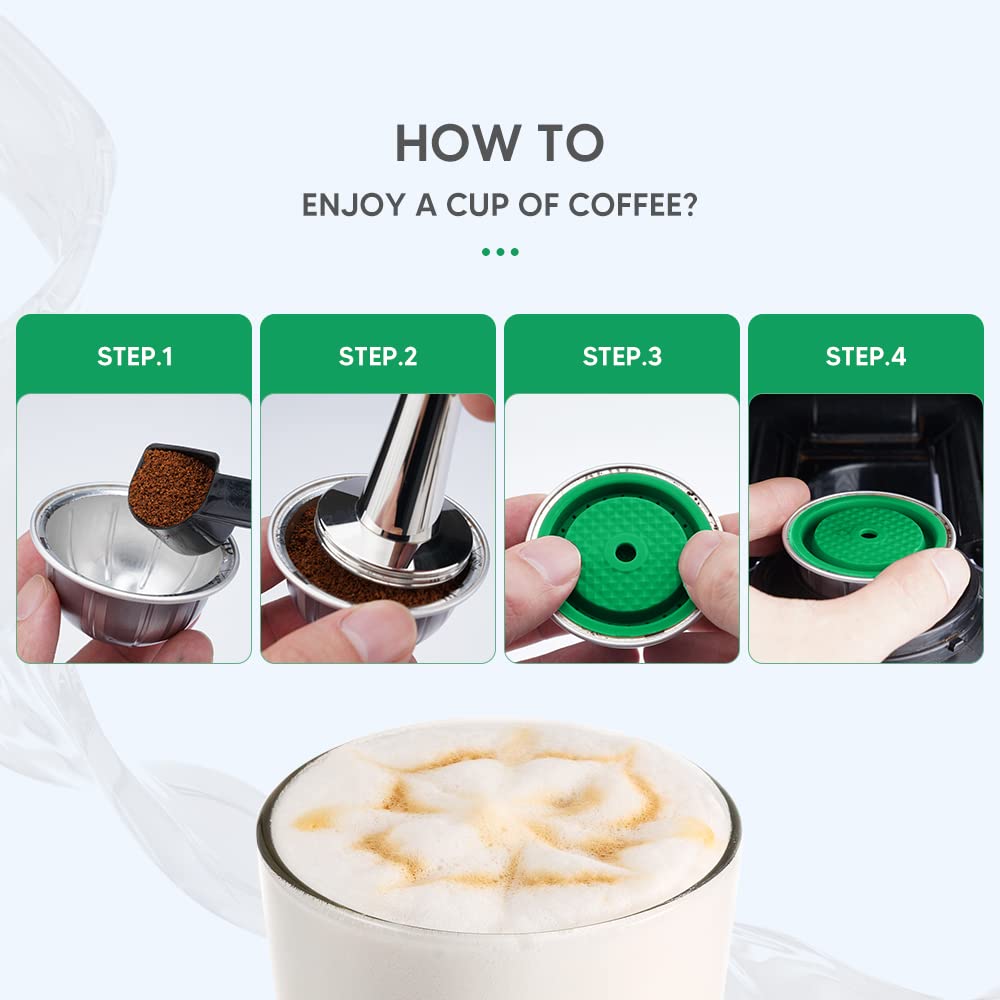 HOW TO

ENJOY A CUP OF COFFEE?

STEP.1

STEP.2

STEP.3

STEP.4