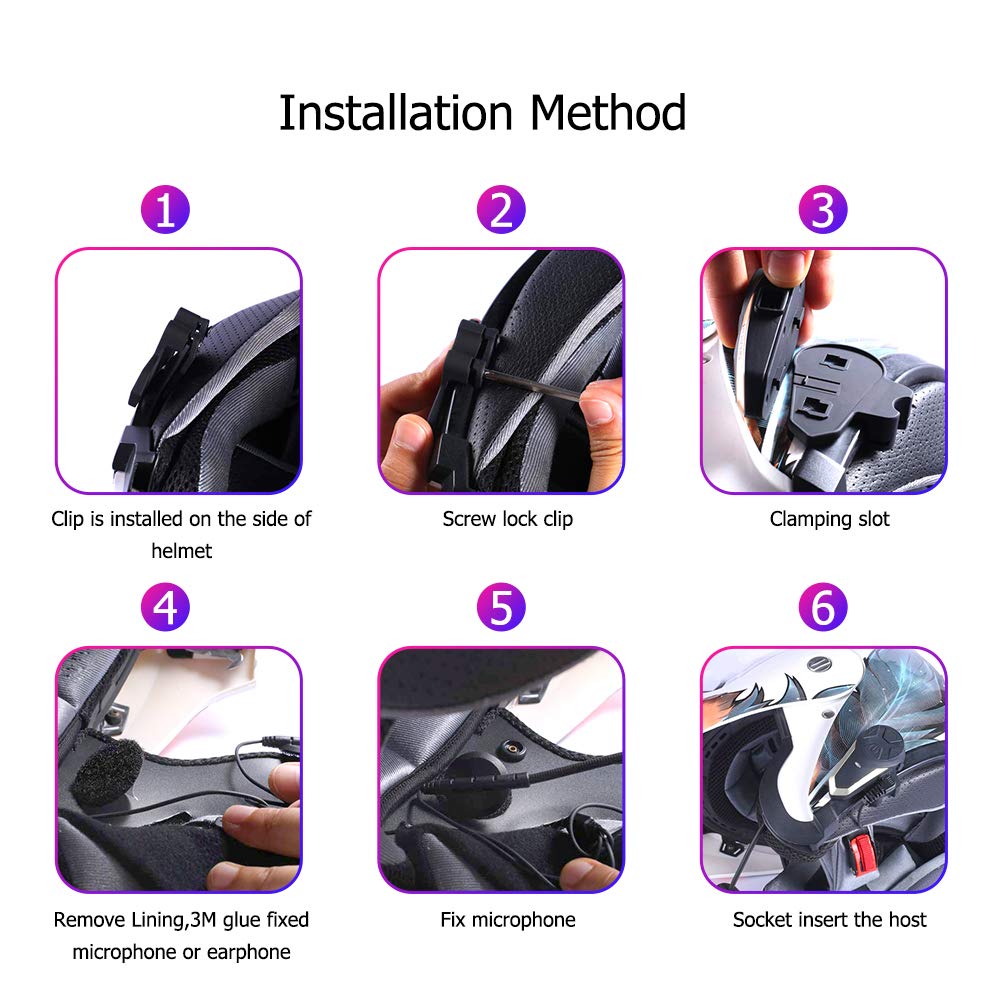 Installation Method

1

Clip is installed on the side of helmet

2

Screw lock clip

3

Clamping slot

4

Remove Lining,3M glue fixed microphone or earphone

5

Fix microphone

6

Socket insert the host