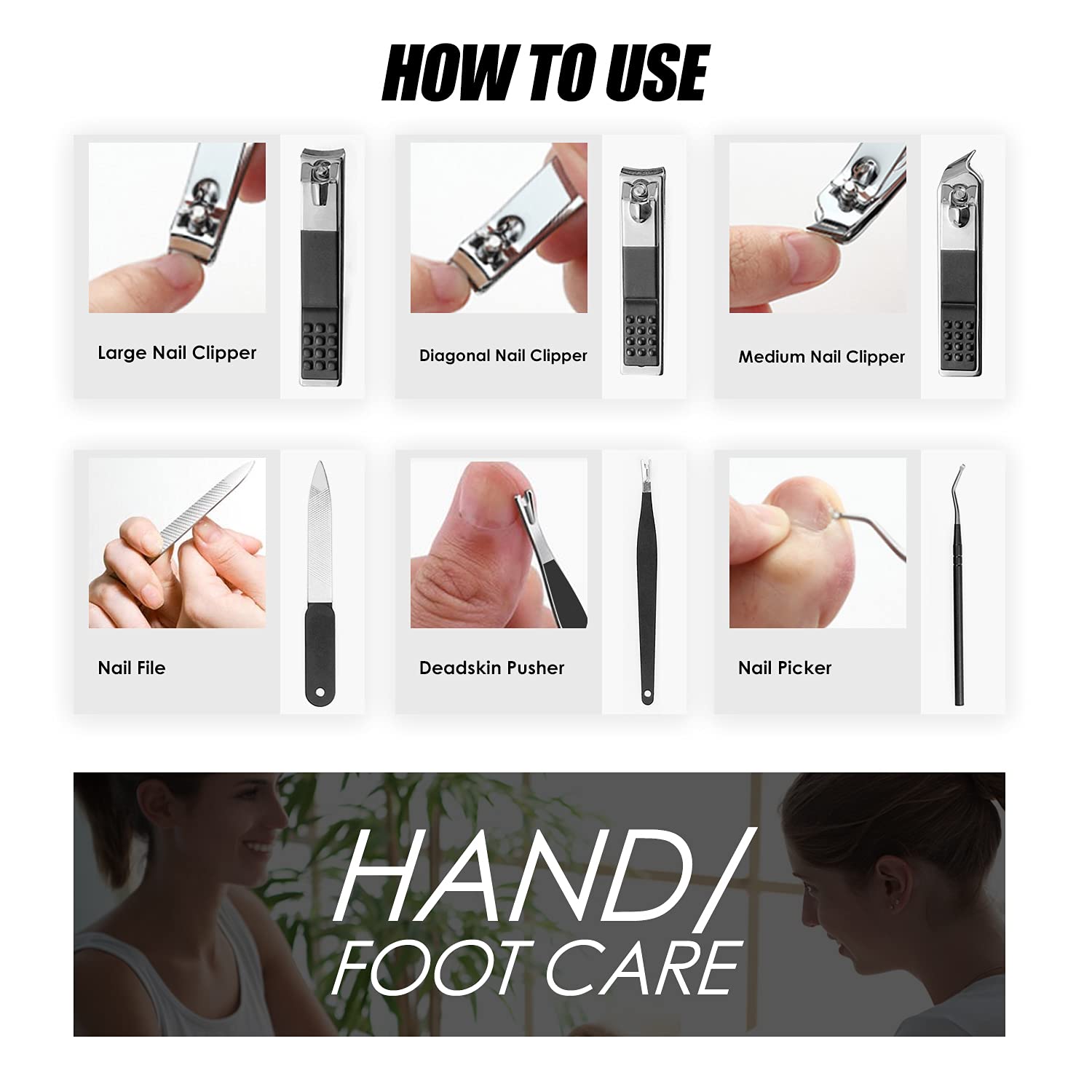 HOW TO USE

Large Nail Clipper

Diagonal Nail Clipper

Medium Nail Clipper

Nail File

Deadskin Pusher

Nail Picker

HAND/
FOOT CARE