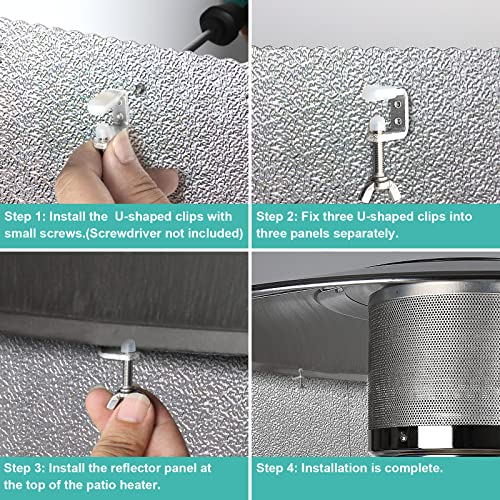 Step 1: Install the  U-shaped clips with small screws.(Screwdriver not included)

Step 2: Fix three U-shaped clips into three panels separately.

Step 3: Install the reflector panel at the top of the patio heater.

Step 4: Installation is complete.