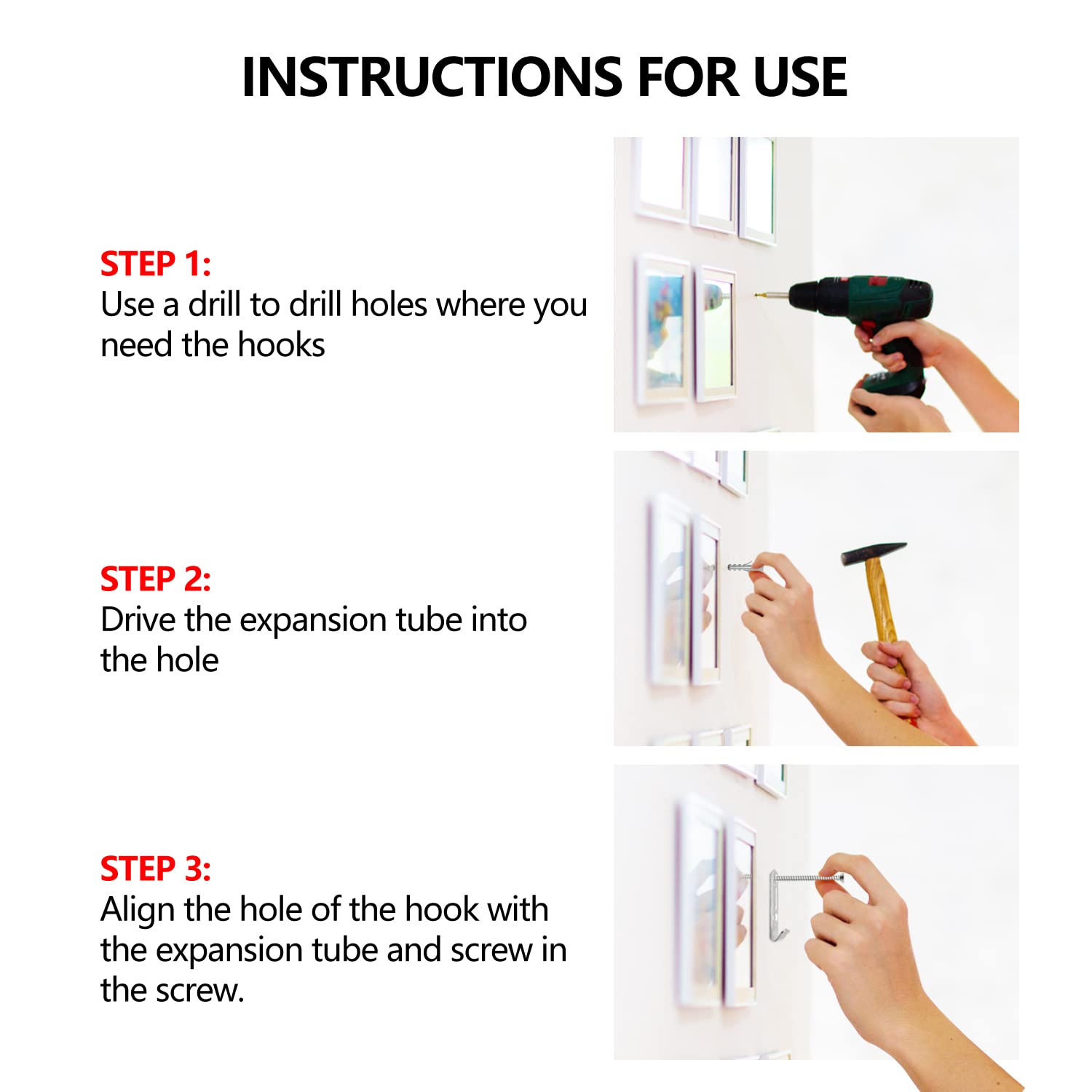 INSTRUCTIONS FOR USE

STEP 1:
Use a drill to drill holes where you need the hooks

STEP 2:
Drive the expansion tube into the hole

STEP 3:
Align the hole of the hook with the expansion tube and screw in the screw.