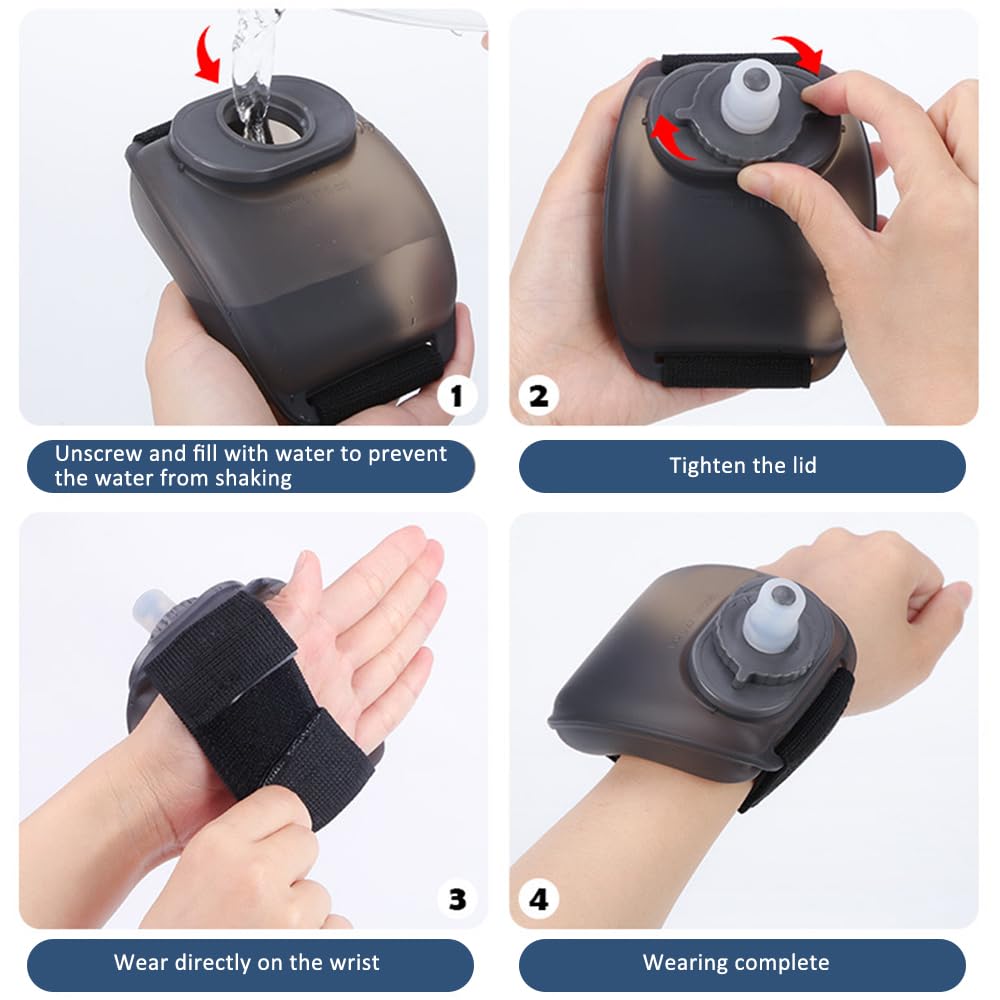 1

Unscrew and fill with water to prevent the water from shaking

2

Tighten the lid

3

Wear directly on the wrist

4

Wearing complete