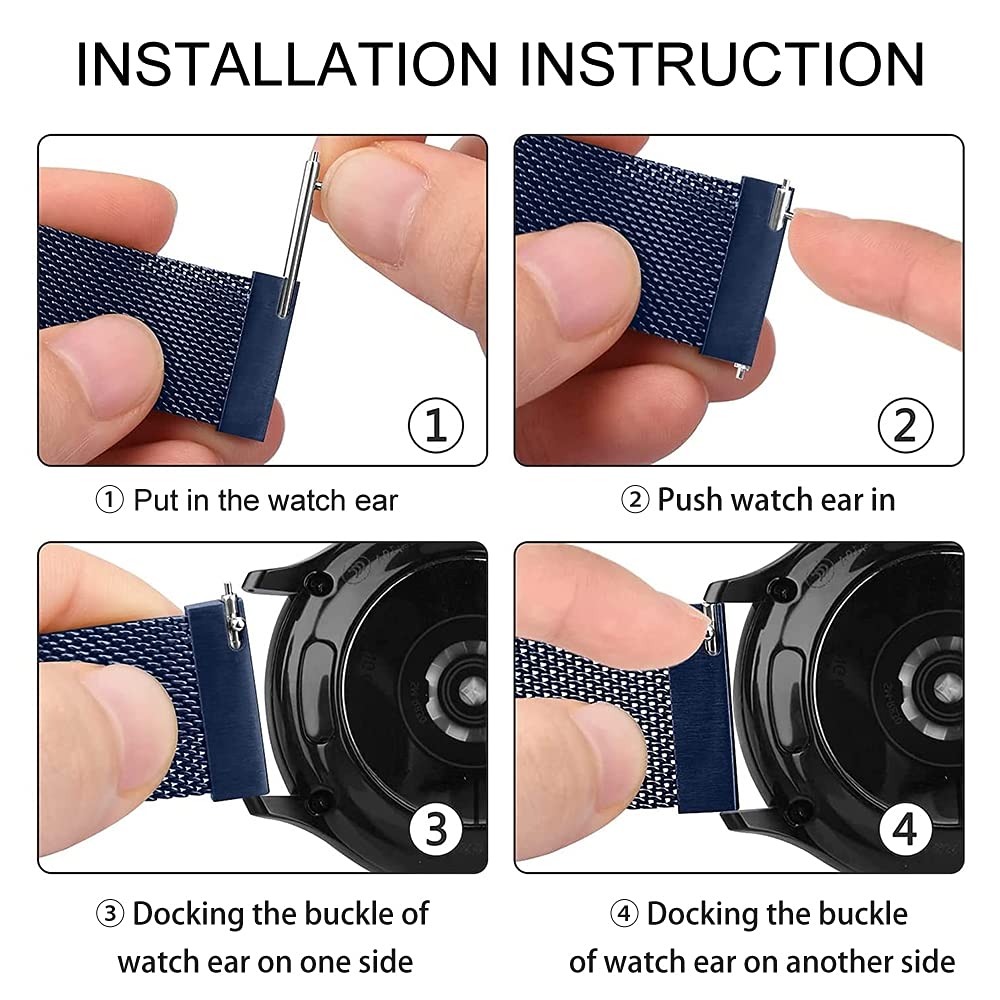 INSTALLATION INSTRUCTION

①

① Put in the watch ear

②

② Push watch ear in

③

③ Docking the buckle of watch ear on one side

④

④ Docking the buckle of watch ear on another side