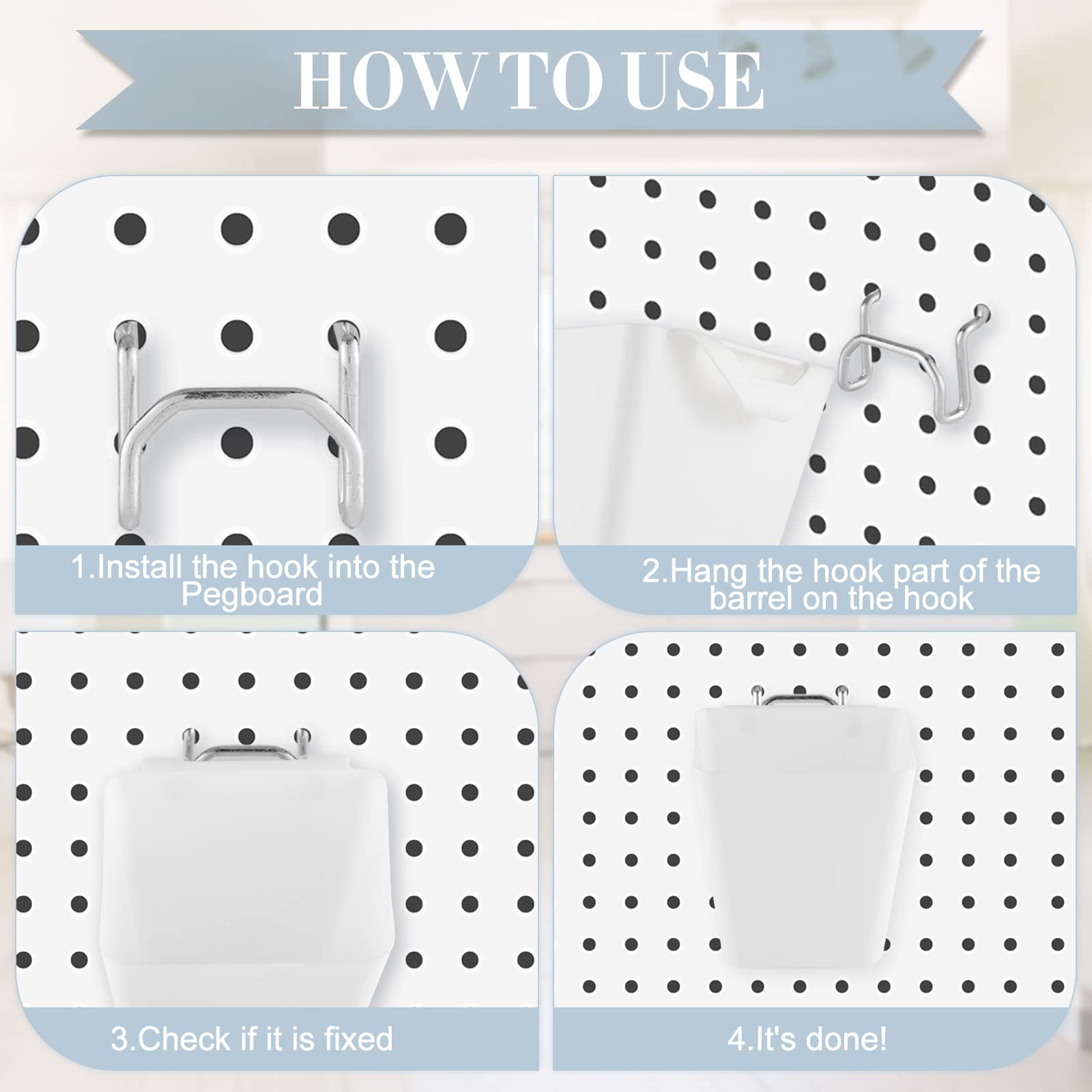 HOW TO USE

1.Install the hook into the Pegboard

2.Hang the hook part of the barrel on the hook

3.Check if it is fixed

4.It's done!