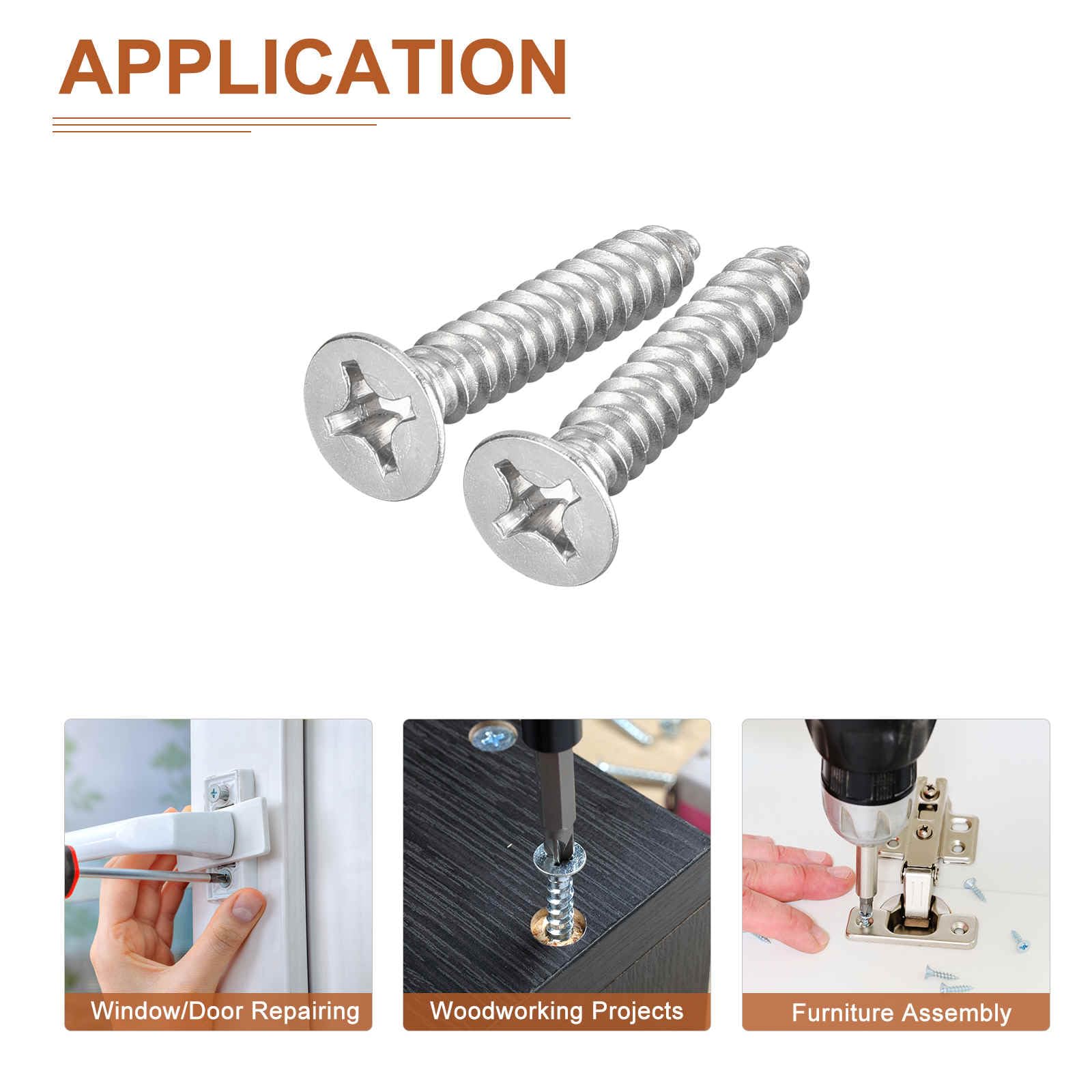 APPLICATION

Window/Door Repairing

Woodworking Projects

Furniture Assembly