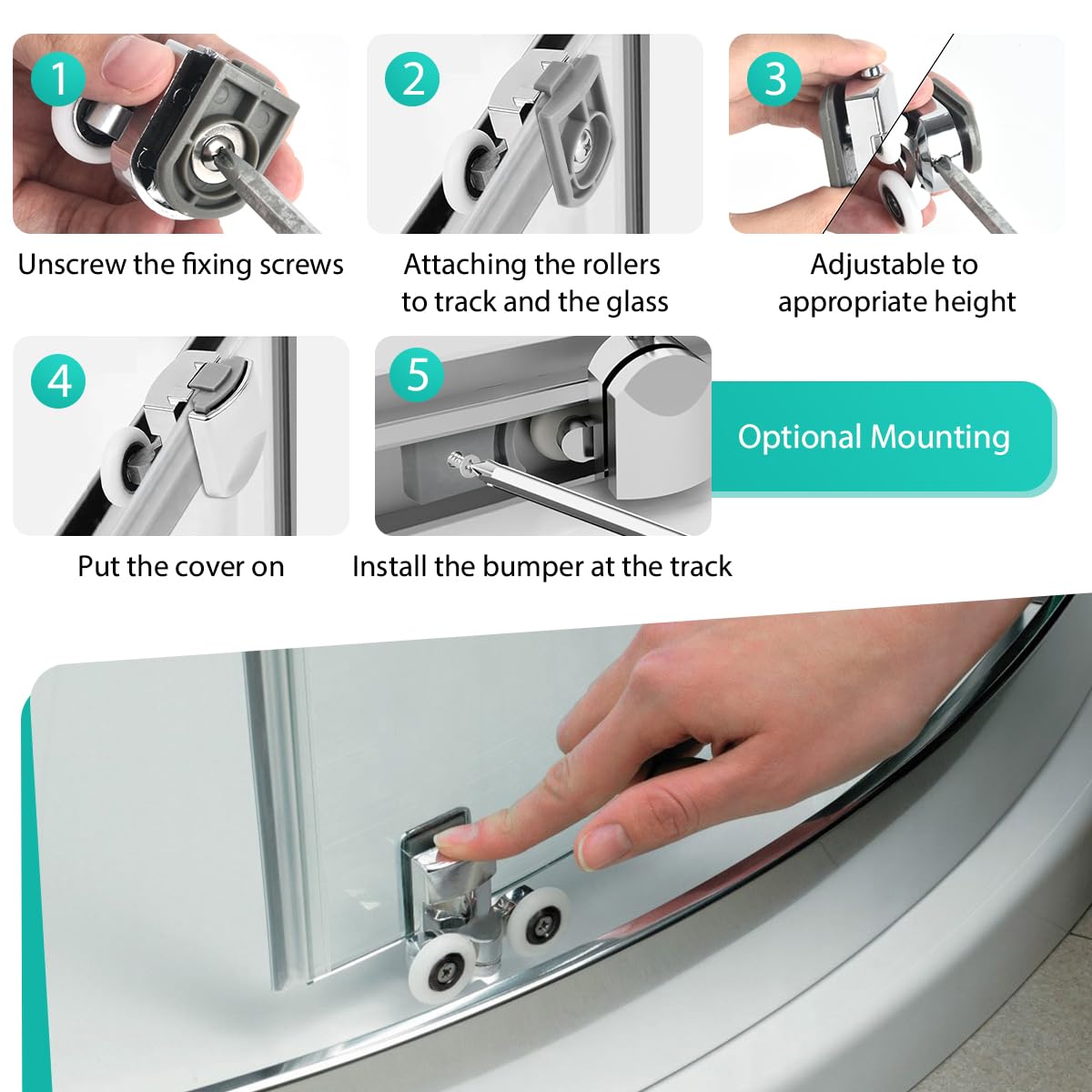 1

Unscrew the fixing screws

2

Attaching the rollers to track and the glass

3

Adjustable to appropriate height

4

Put the cover on

5

Install the bumper at the track

Optional Mounting