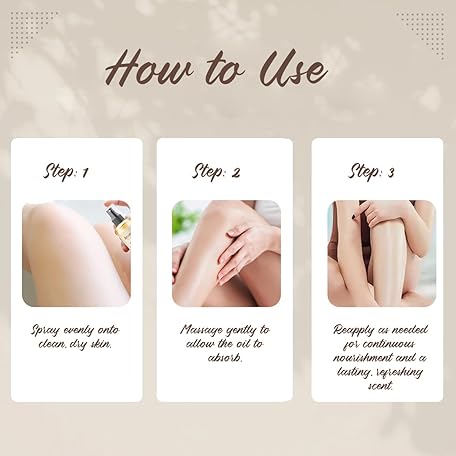 How to Use

Step: 1

Spray evenly onto clean, dry skin.

Step: 2

Massage gently to allow the oil to absorb.

Step: 3

Reapply as needed for continuous nourishment and a lasting, refreshing scent.