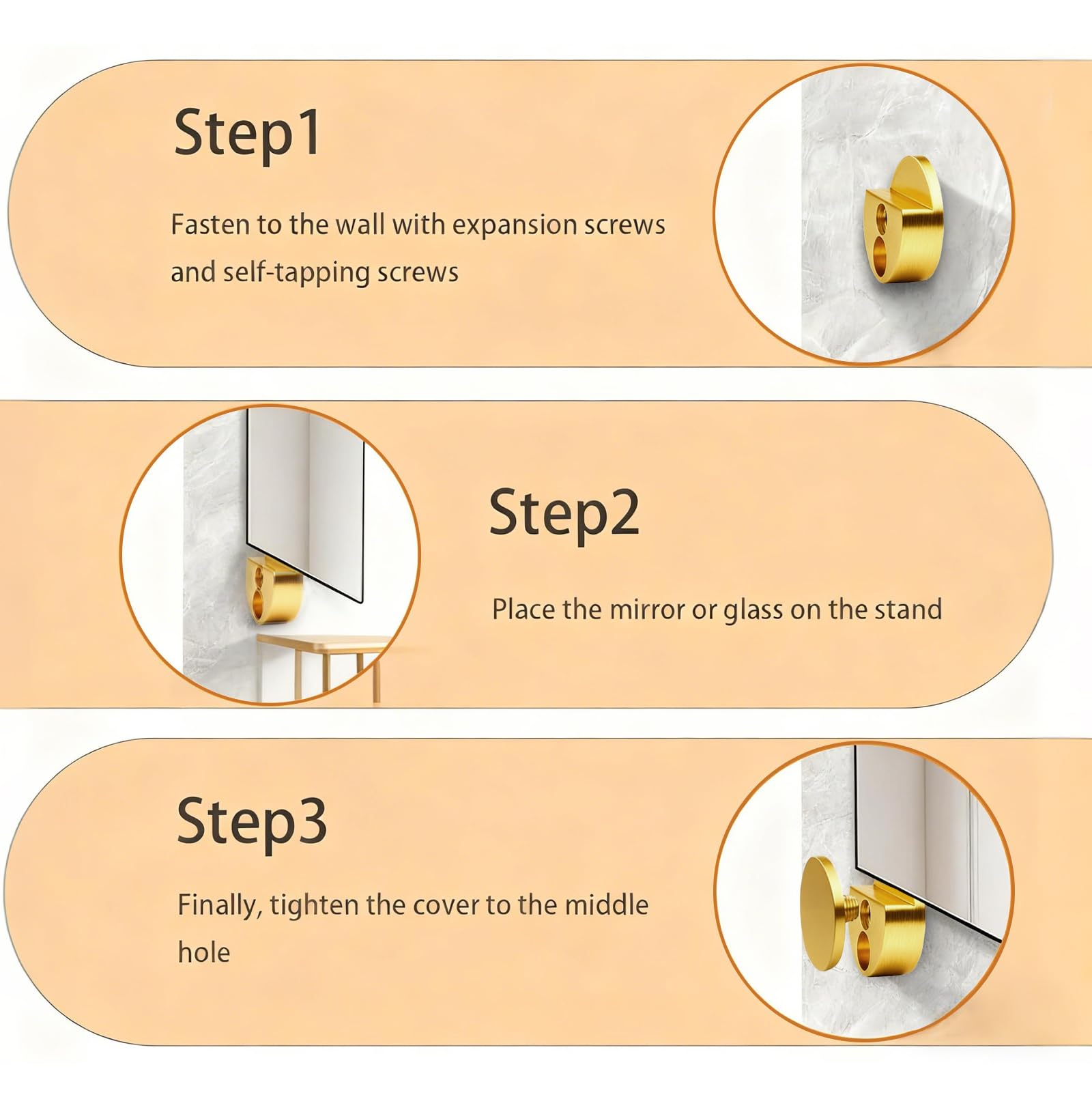 Step1

Fasten to the wall with expansion screws and self-tapping screws

Step2

Place the mirror or glass on the stand

Step3

Finally, tighten the cover to the middle hole