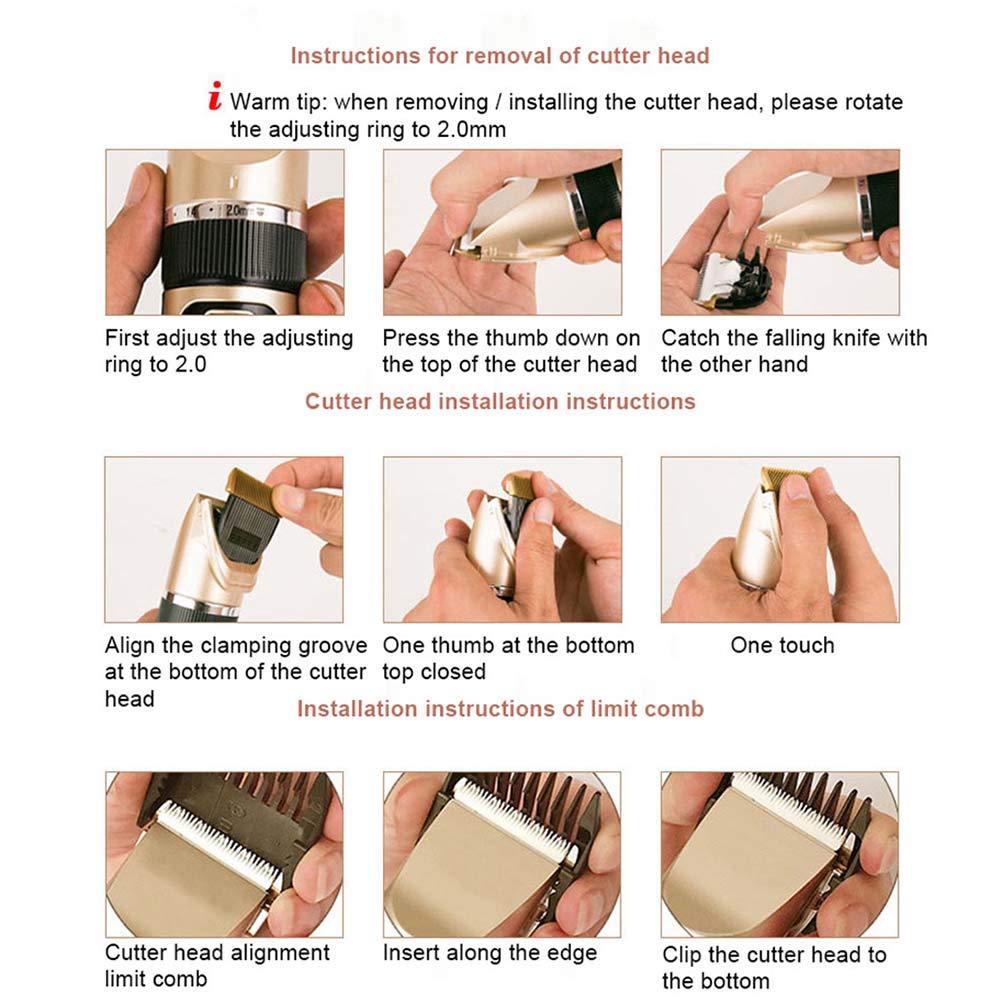 Instructions for removal of cutter head

i Warm tip: when removing / installing the cutter head, please rotate the adjusting ring to 2.0mm

1.4 · 2.0mm

First adjust the adjusting ring to 2.0

Press the thumb down on the top of the cutter head

Catch the falling knife with the other hand

Cutter head installation instructions

Align the clamping groove at the bottom of the cutter head

One thumb at the bottom top closed

One touch

Installation instructions of limit comb

Cutter head alignment limit comb

Insert along the edge

Clip the cutter head to the bottom