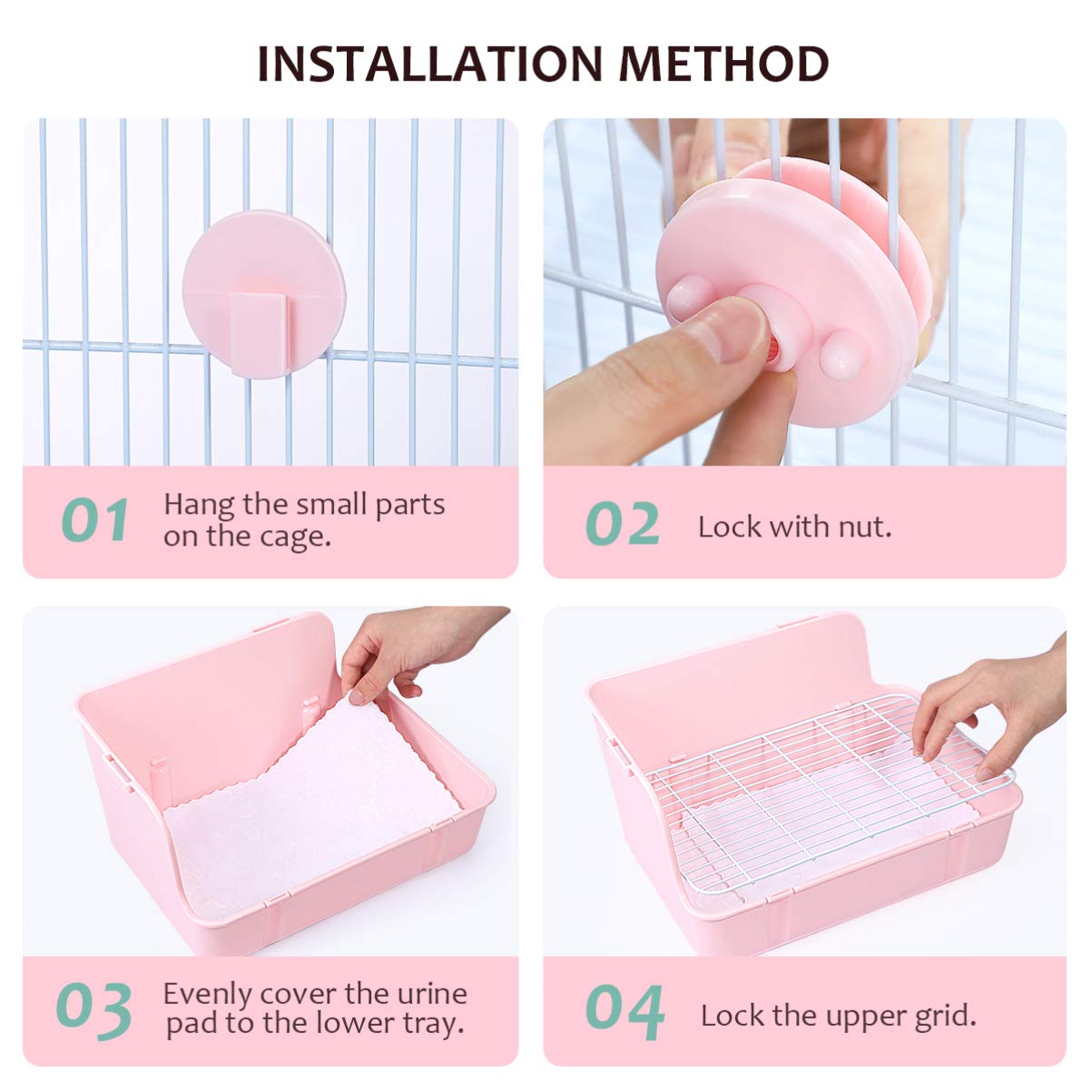 INSTALLATION METHOD

01 Hang the small parts on the cage.

02 Lock with nut.

03 Evenly cover the urine pad to the lower tray.

04 Lock the upper grid.