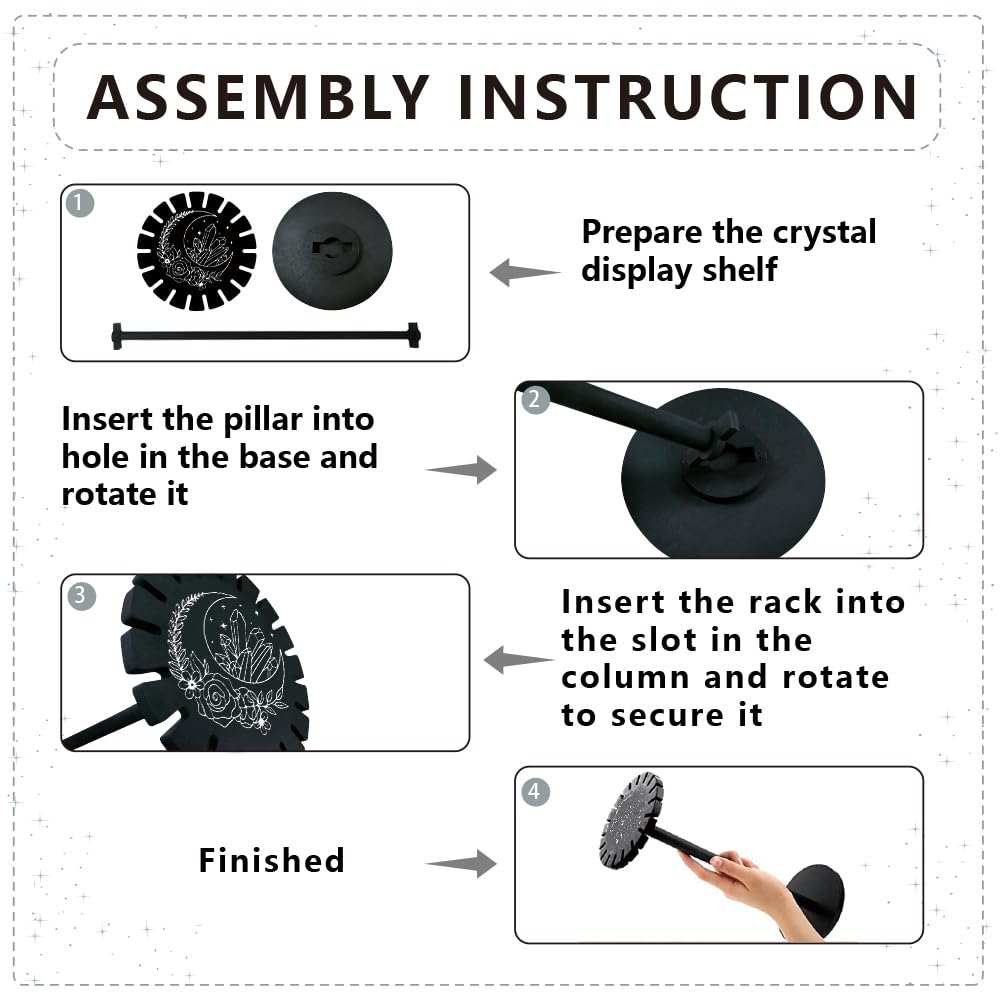 ASSEMBLY INSTRUCTION

1

Prepare the crystal display shelf

Insert the pillar into hole in the base and rotate it

2

3

Insert the rack into the slot in the column and rotate to secure it

Finished

4