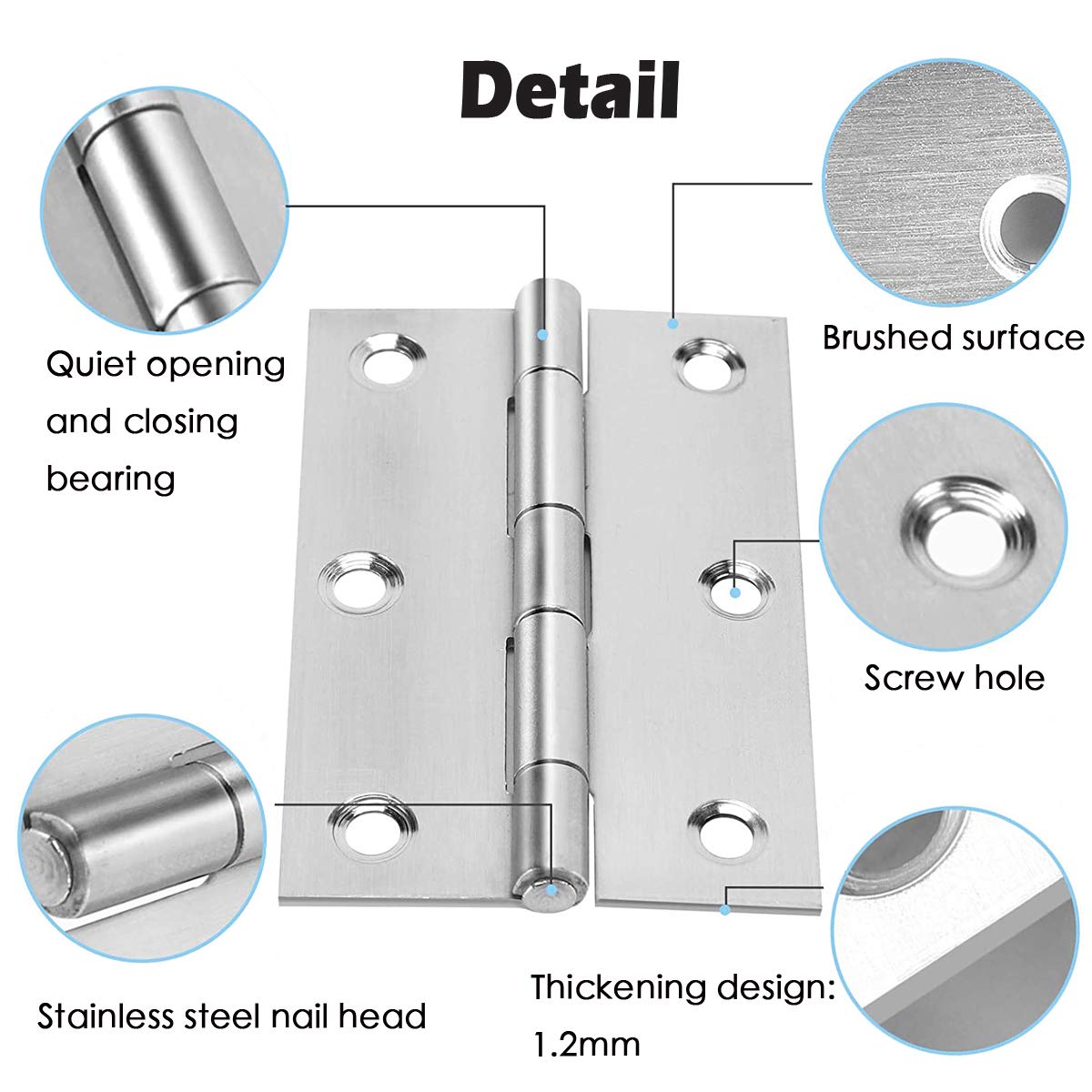 Detail

Quiet opening and closing bearing

Brushed surface

Screw hole

Stainless steel nail head

Thickening design: 1.2mm