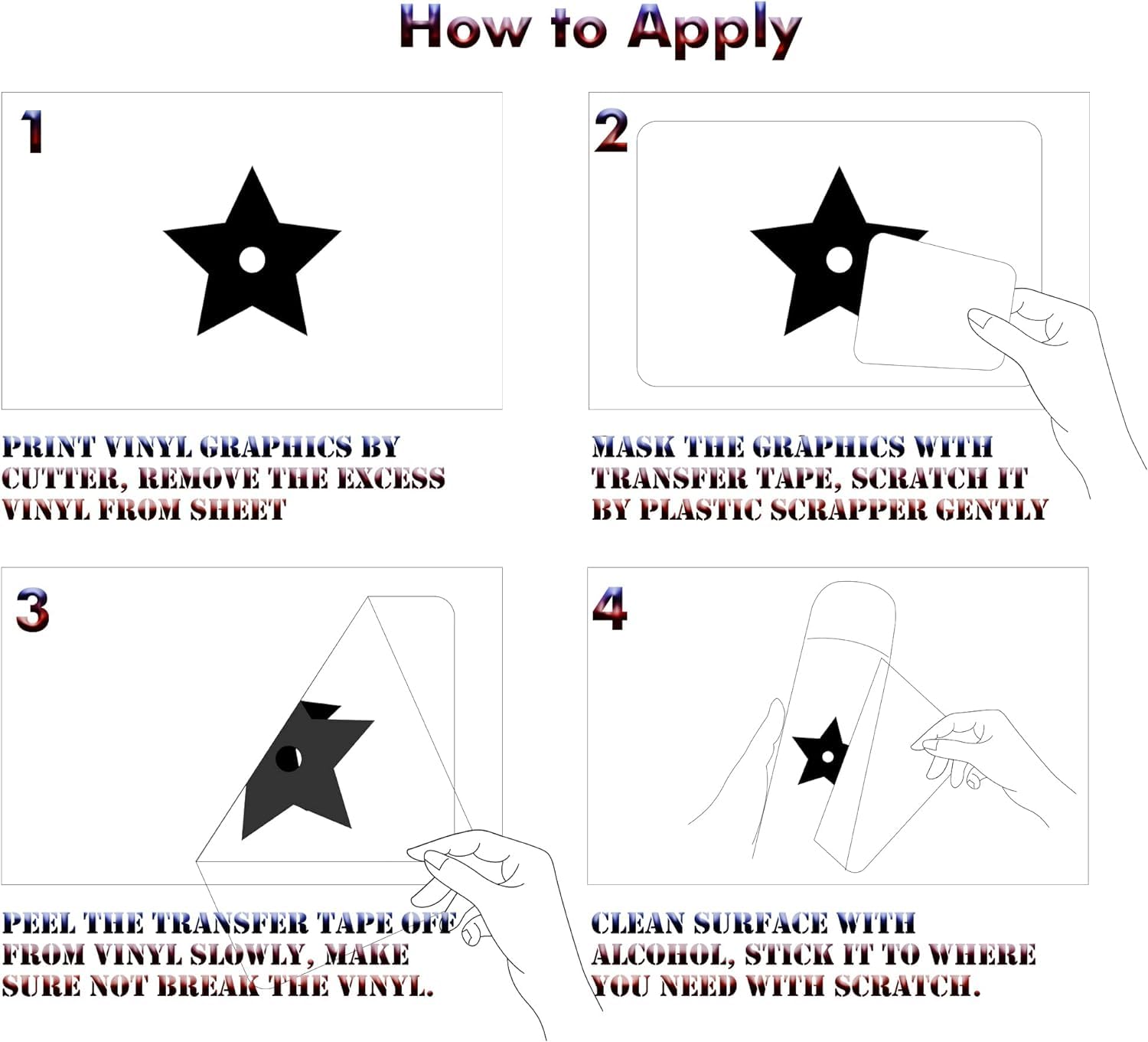 How to Apply

1

PRINT VINYL GRAPHICS BY CUTTER, REMOVE THE EXCESS VINYL FROM SHEET

2

MASK THE GRAPHICS WITH TRANSFER TAPE, SCRATCH IT BY PLASTIC SCRAPPER GENTLY

3

PEEL THE TRANSFER TAPE OFF FROM VINYL SLOWLY, MAKE SURE NOT BREAK THE VINYL.

4

CLEAN SURFACE WITH ALCOHOL, STICK IT TO WHERE YOU NEED WITH SCRATCH.