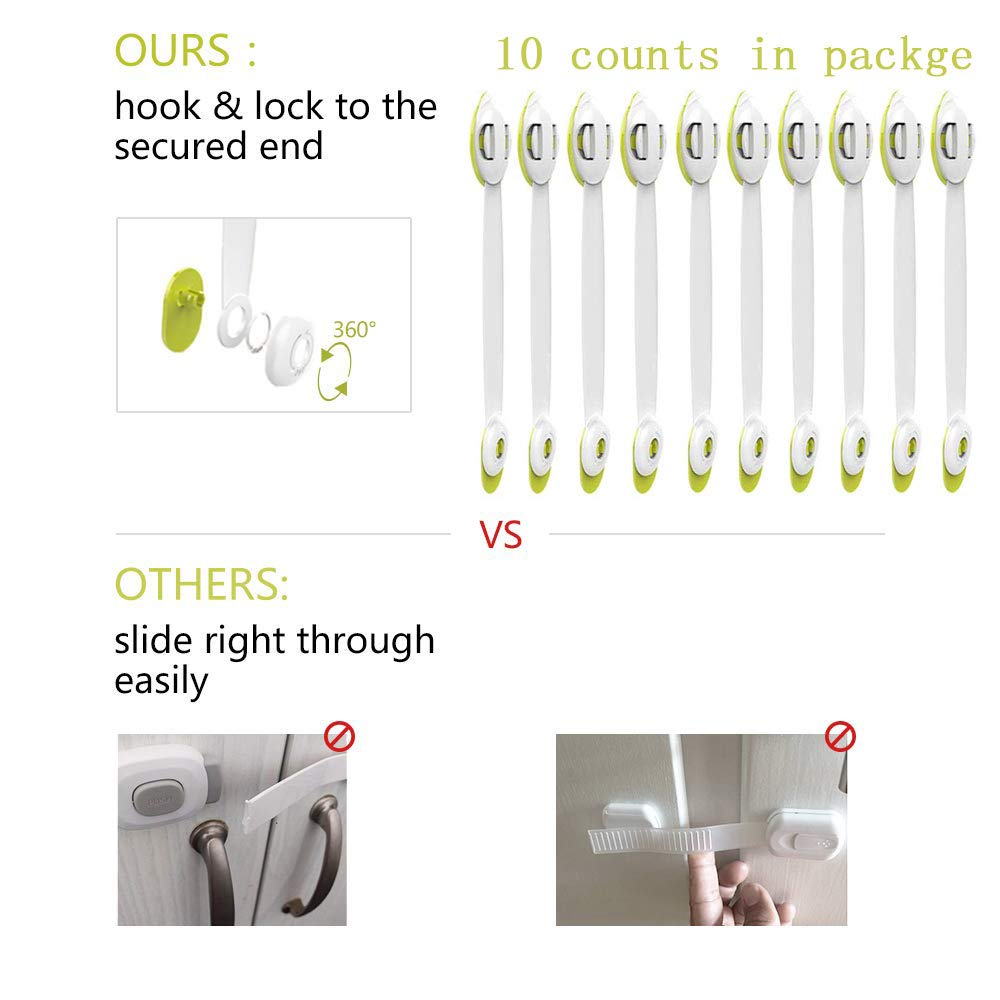 OURS :

hook & lock to the secured end

10 counts in packge

360°

VS

OTHERS:

slide right through easily